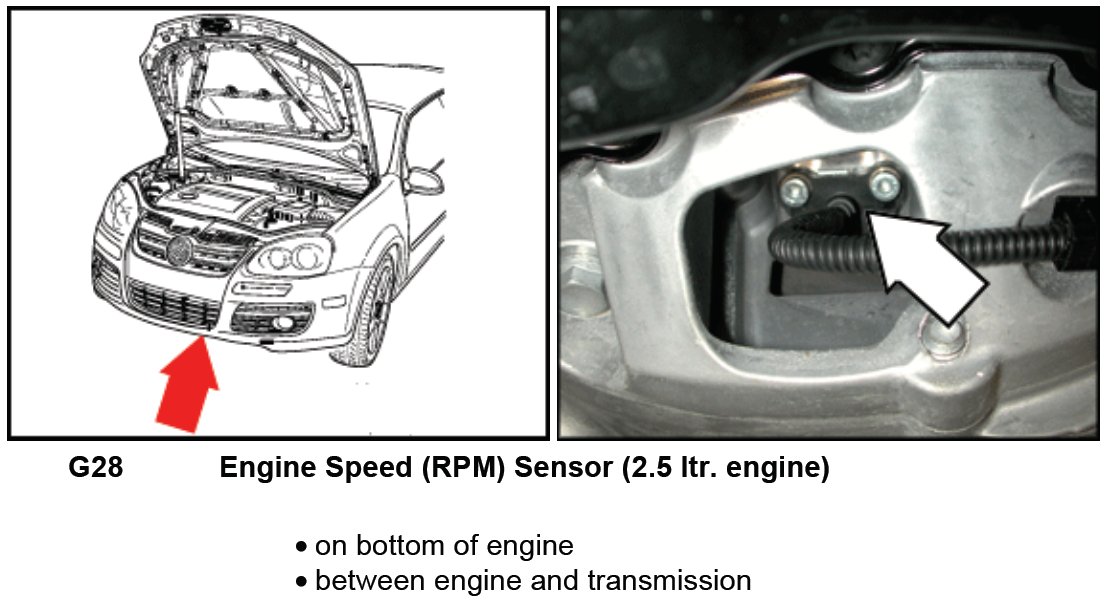 G28 Engine Speed (RPM) Sensor (2.5 ltr. engine)

• on bottom of engine
• between engine and transmission