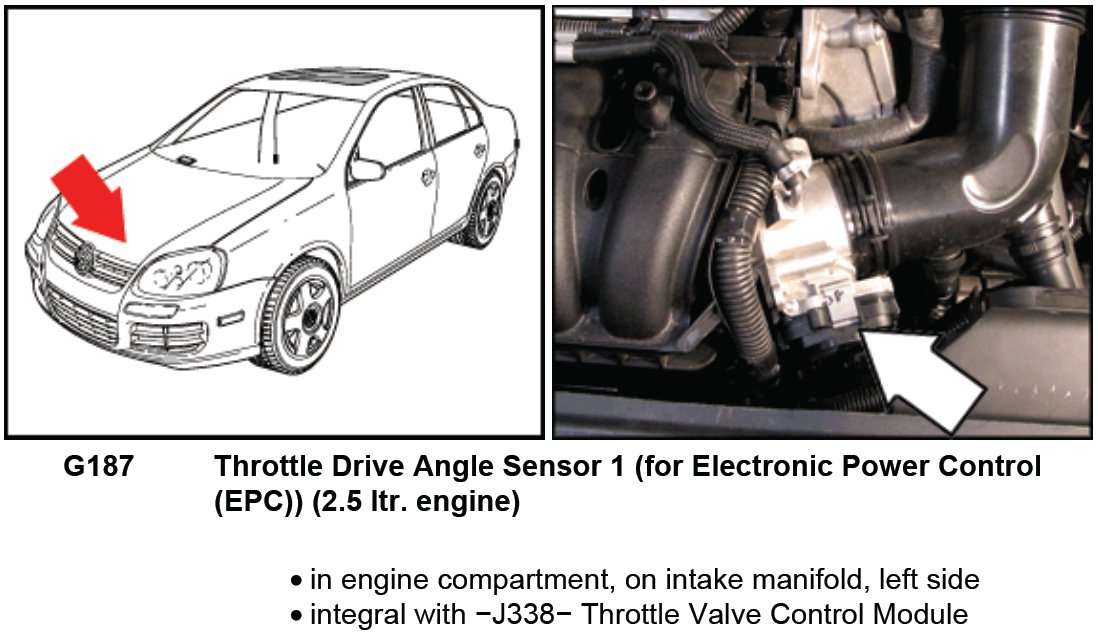 G187 Throttle Drive Angle Sensor 1 (for Electronic Power Control (EPC)) (2.5 ltr. engine)

• in engine compartment, on intake manifold, left side
• integral with −J338− Throttle Valve Control Module