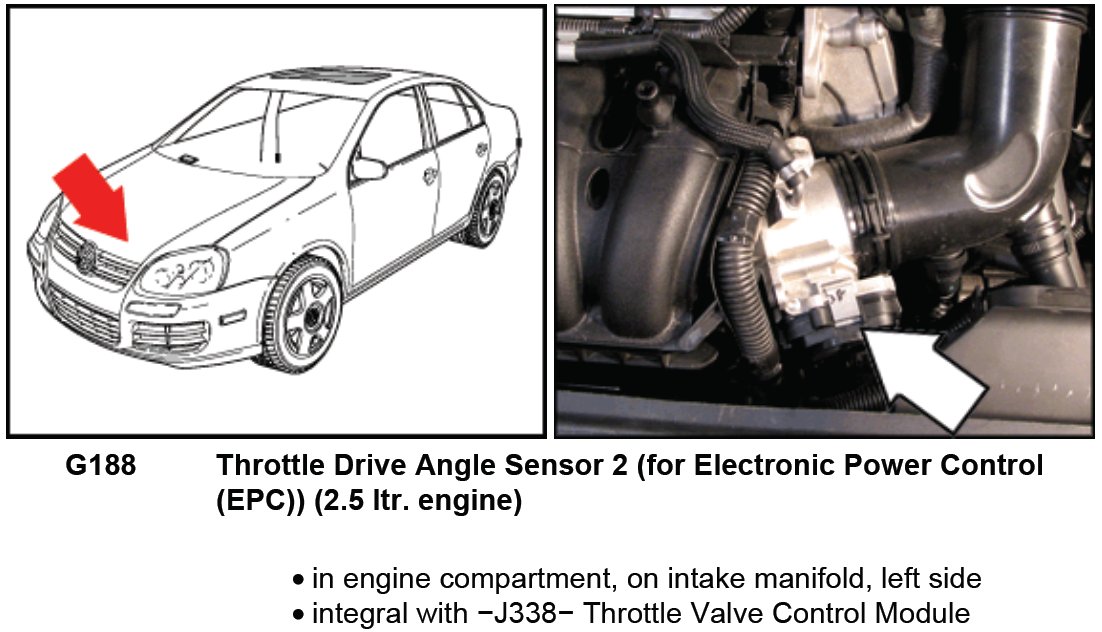 G188 Throttle Drive Angle Sensor 2 (for Electronic Power Control (EPC)) (2.5 ltr. engine)

• in engine compartment, on intake manifold, left side
• integral with −J338− Throttle Valve Control Module