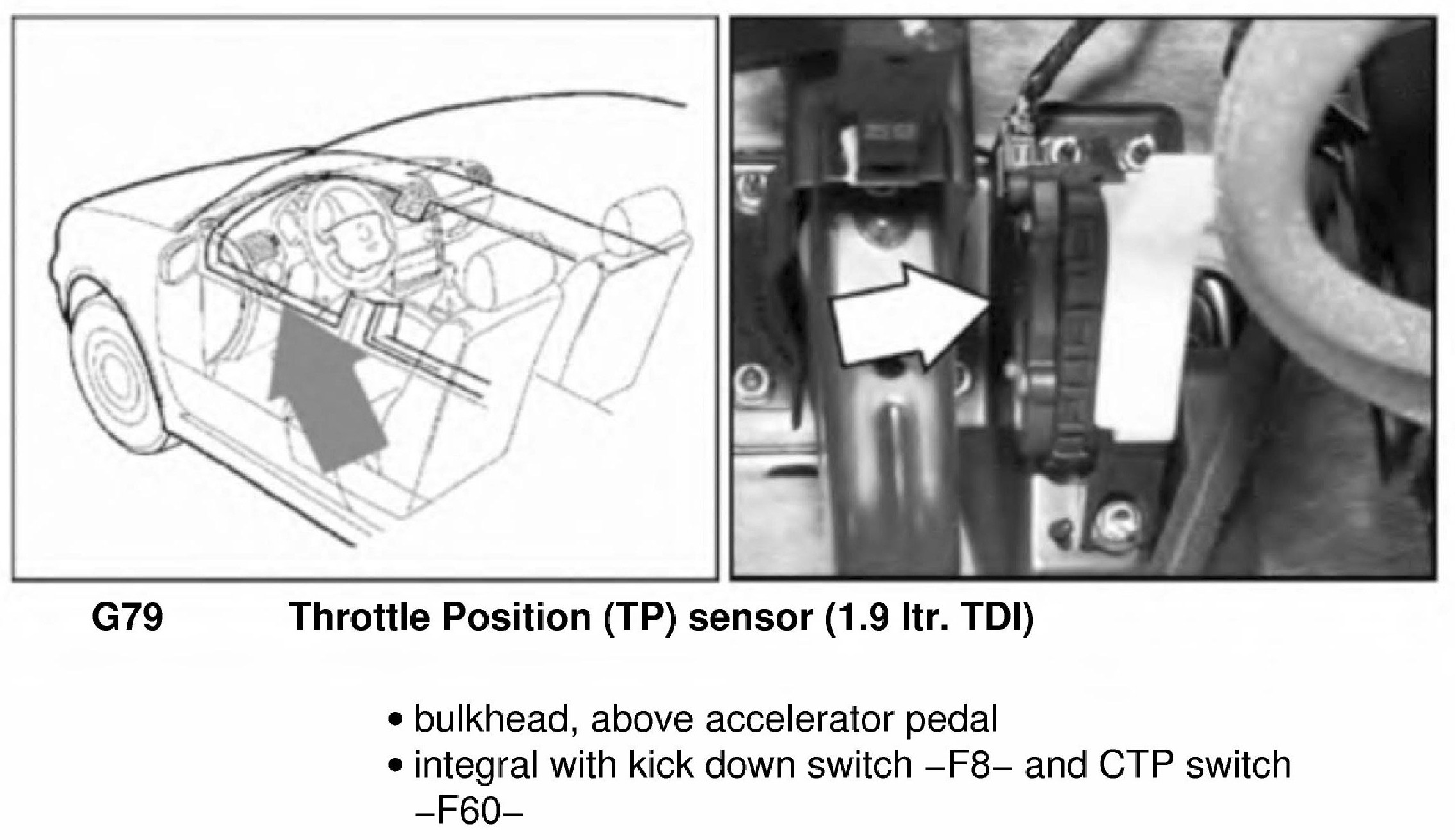 G79 Throttle Position (TP) sensor (1.9 ltr. TDI)

• bulkhead, above accelerator pedal
• integral with kick down switch –F8– and CTP switch –F60–