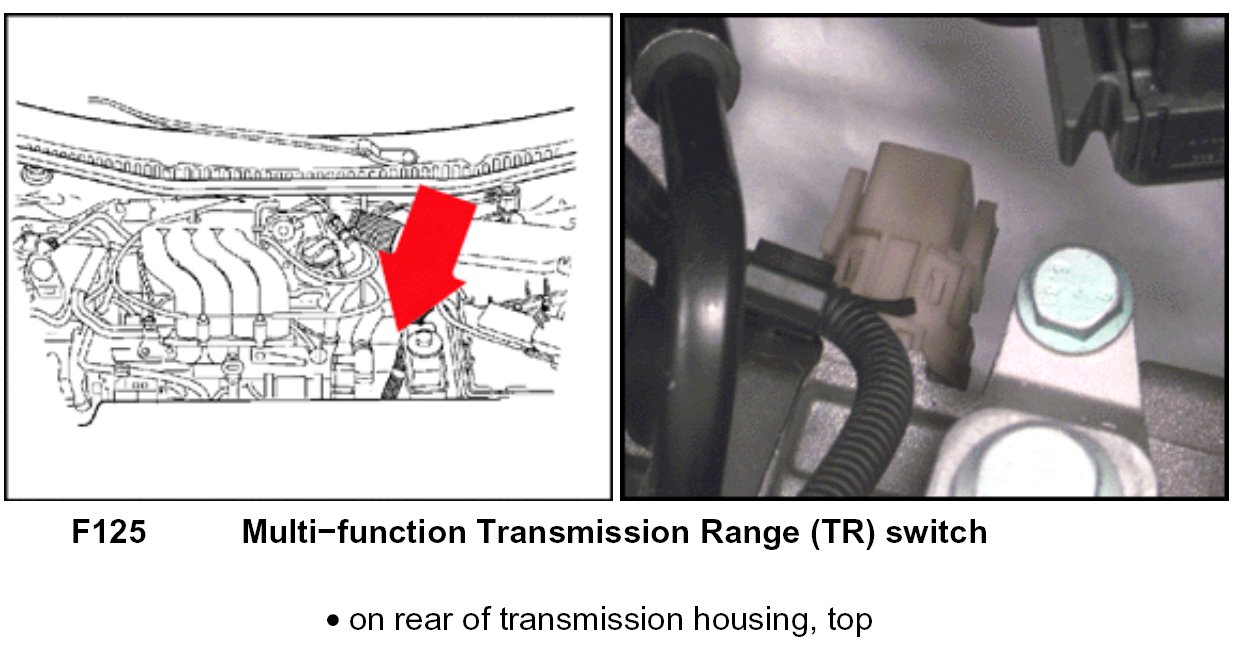 F125 Multi−function Transmission Range (TR) switch

• on rear of transmission housing, top