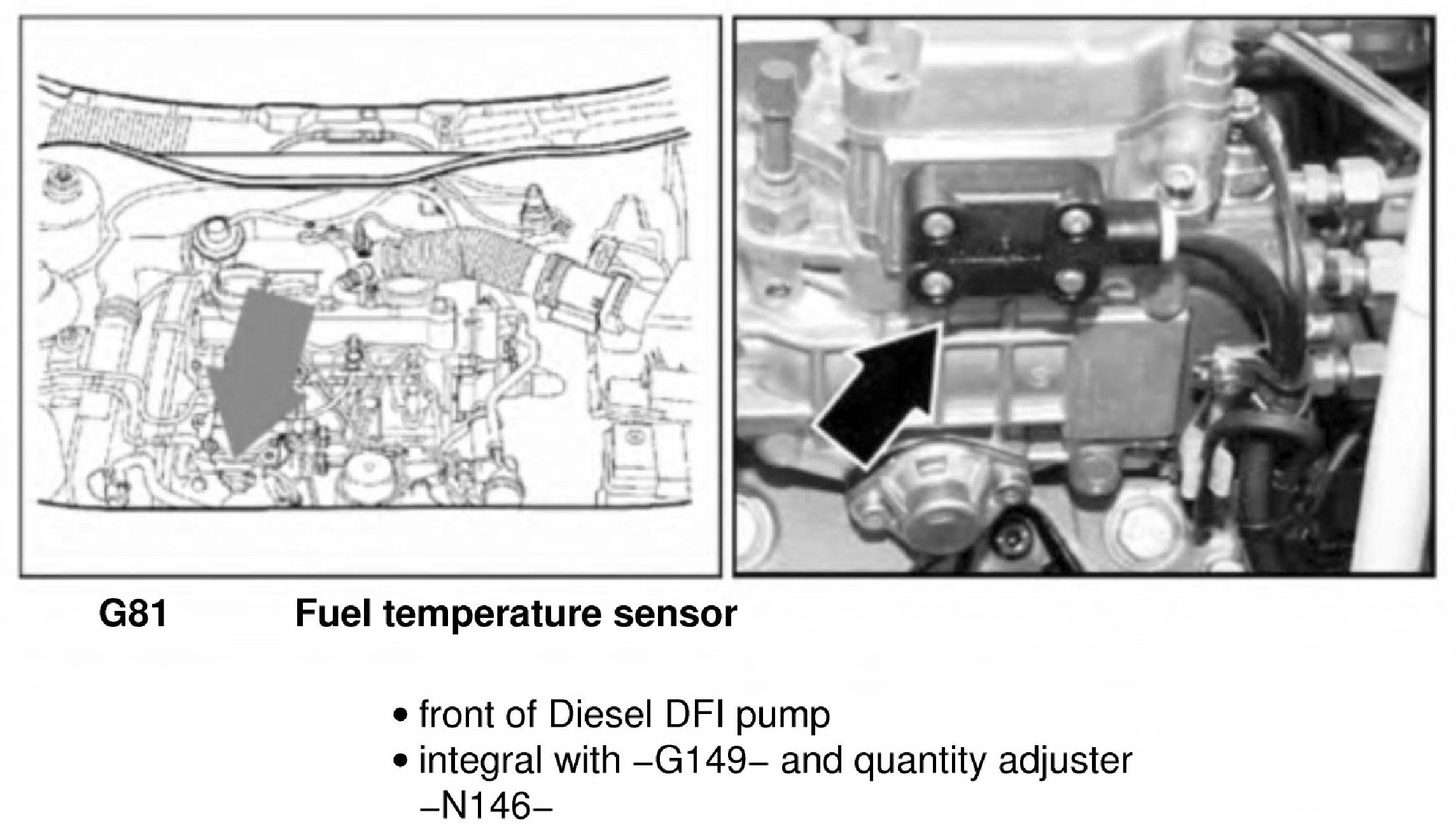 G81 Fuel temperature sensor

• front of Diesel DFI pump
• integral with –G149– and quantity adjuster –N146–