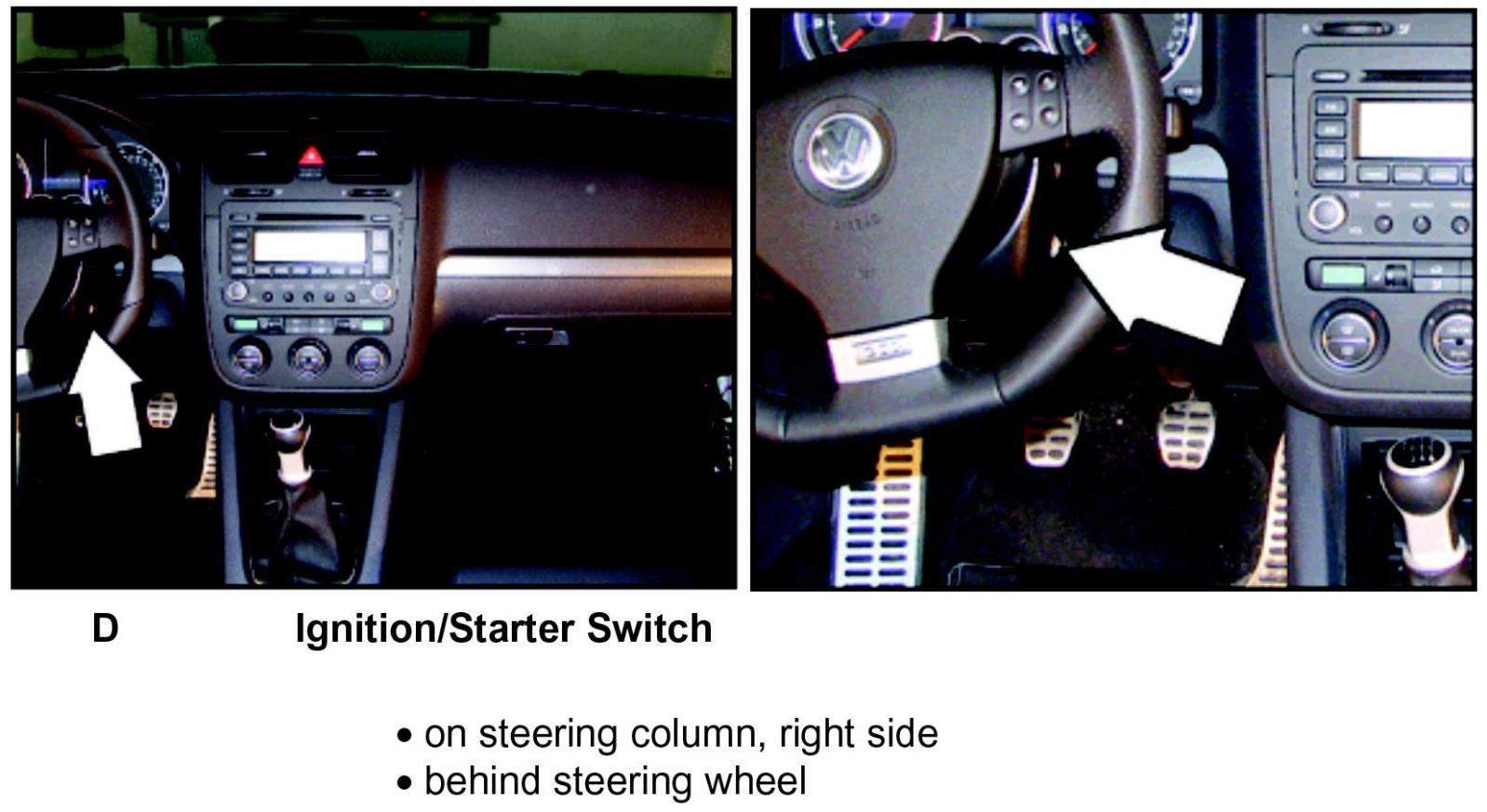 D Ignition/Starter Switch

• on steering column, right side
• behind steering wheel