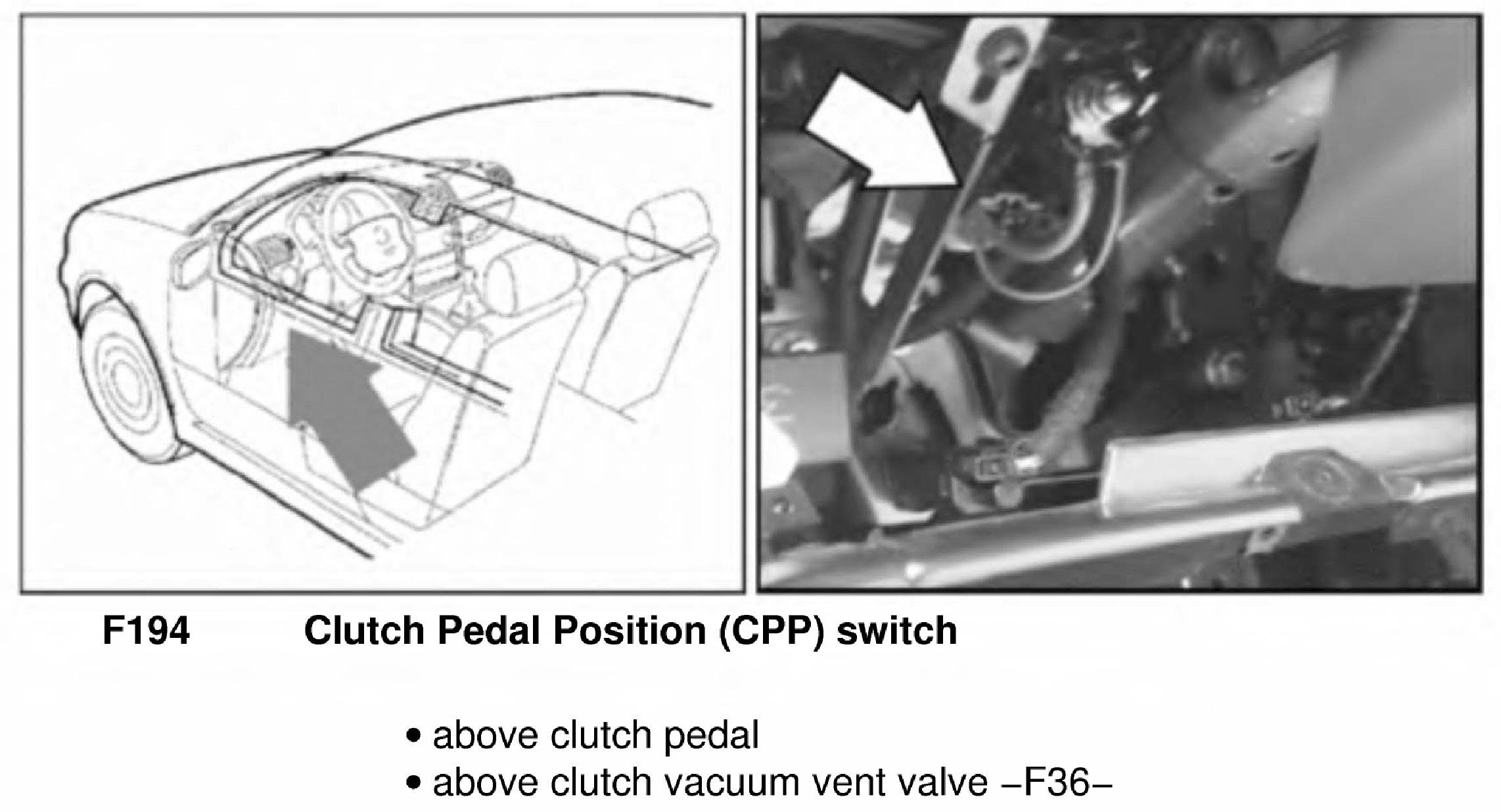 F194 Clutch Pedal Position (CPP) switch

• above clutch pedal
• above clutch vacuum vent valve –F36–