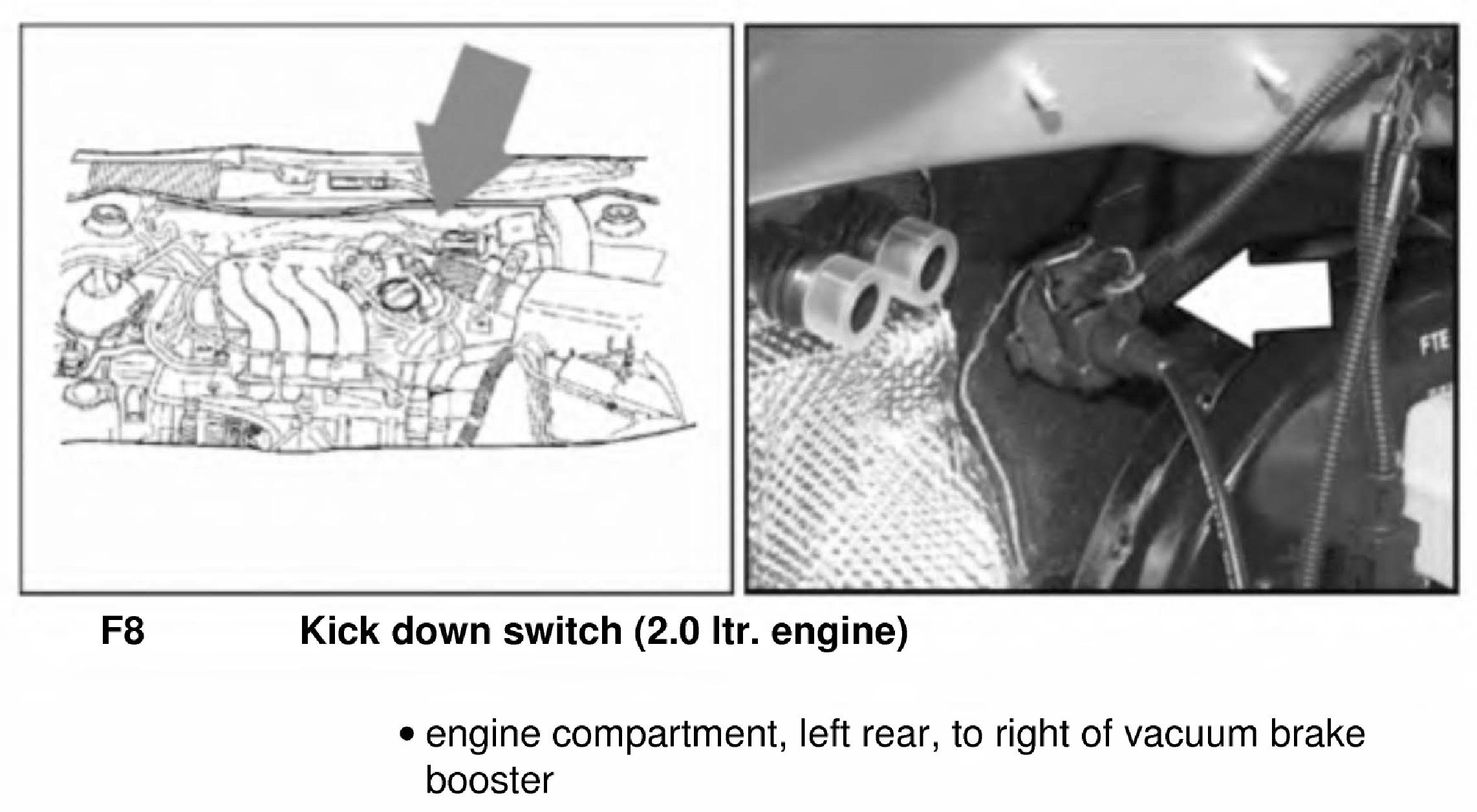 FTE

F8 Kick down switch (2.0 ltr. engine)

• engine compartment, left rear, to right of vacuum brake booster