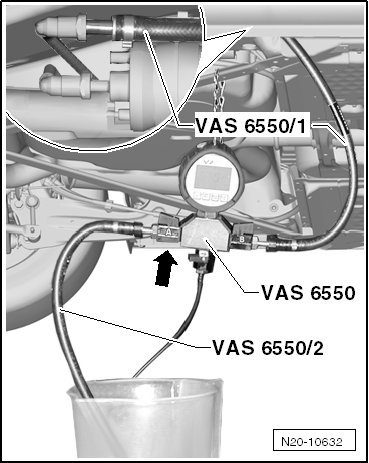 VAS 6550/1

A

B

VAS 6550

VAS 6550/2

N20-10632