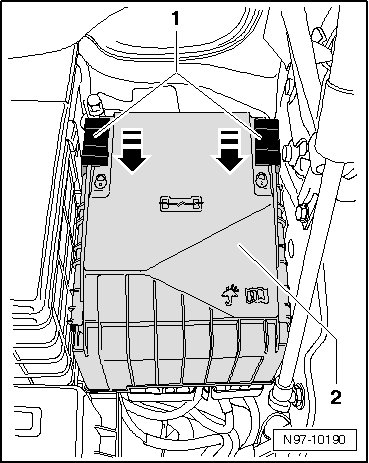 1

2

N97-10190