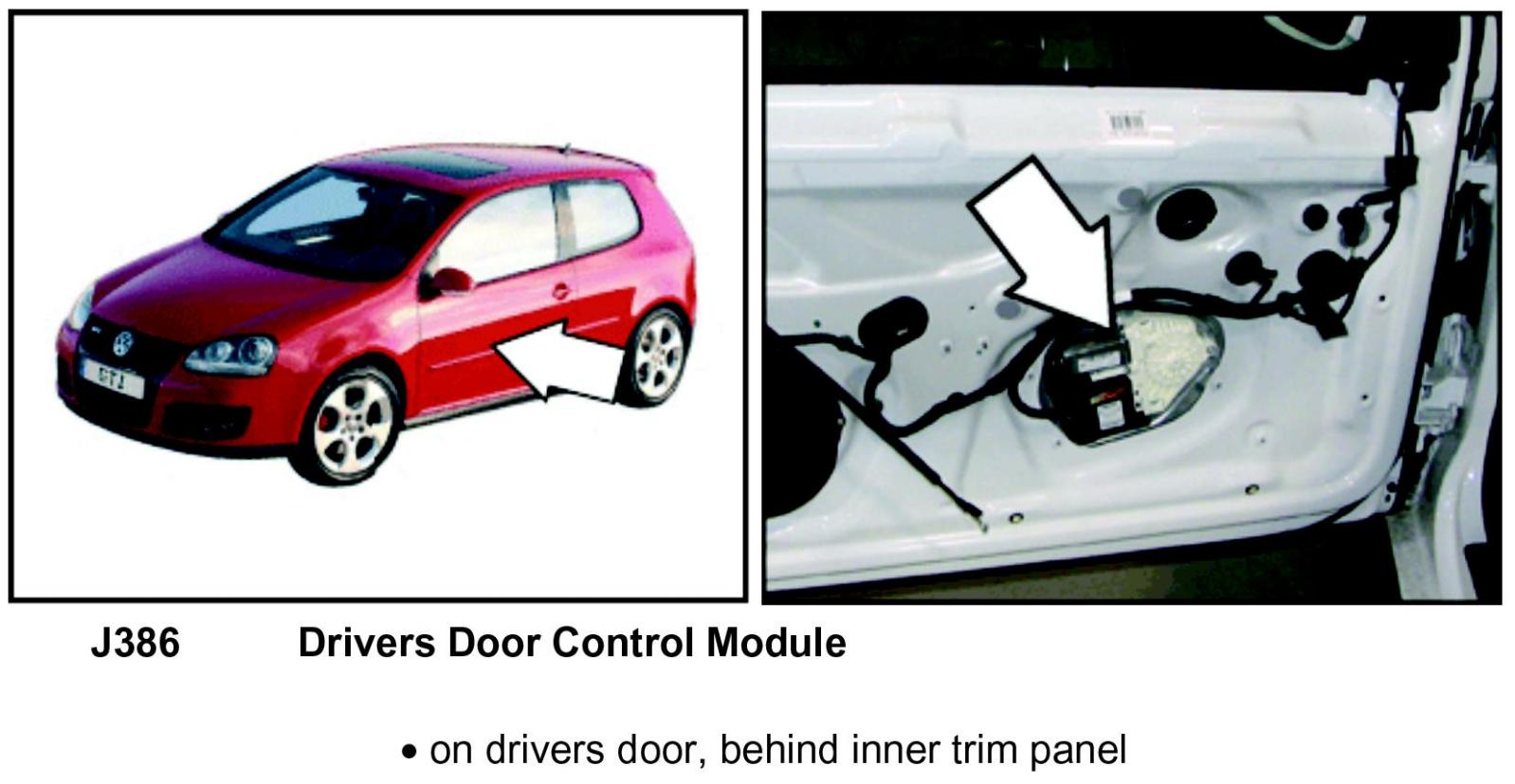 GTI

J386 Drivers Door Control Module

• on drivers door, behind inner trim panel