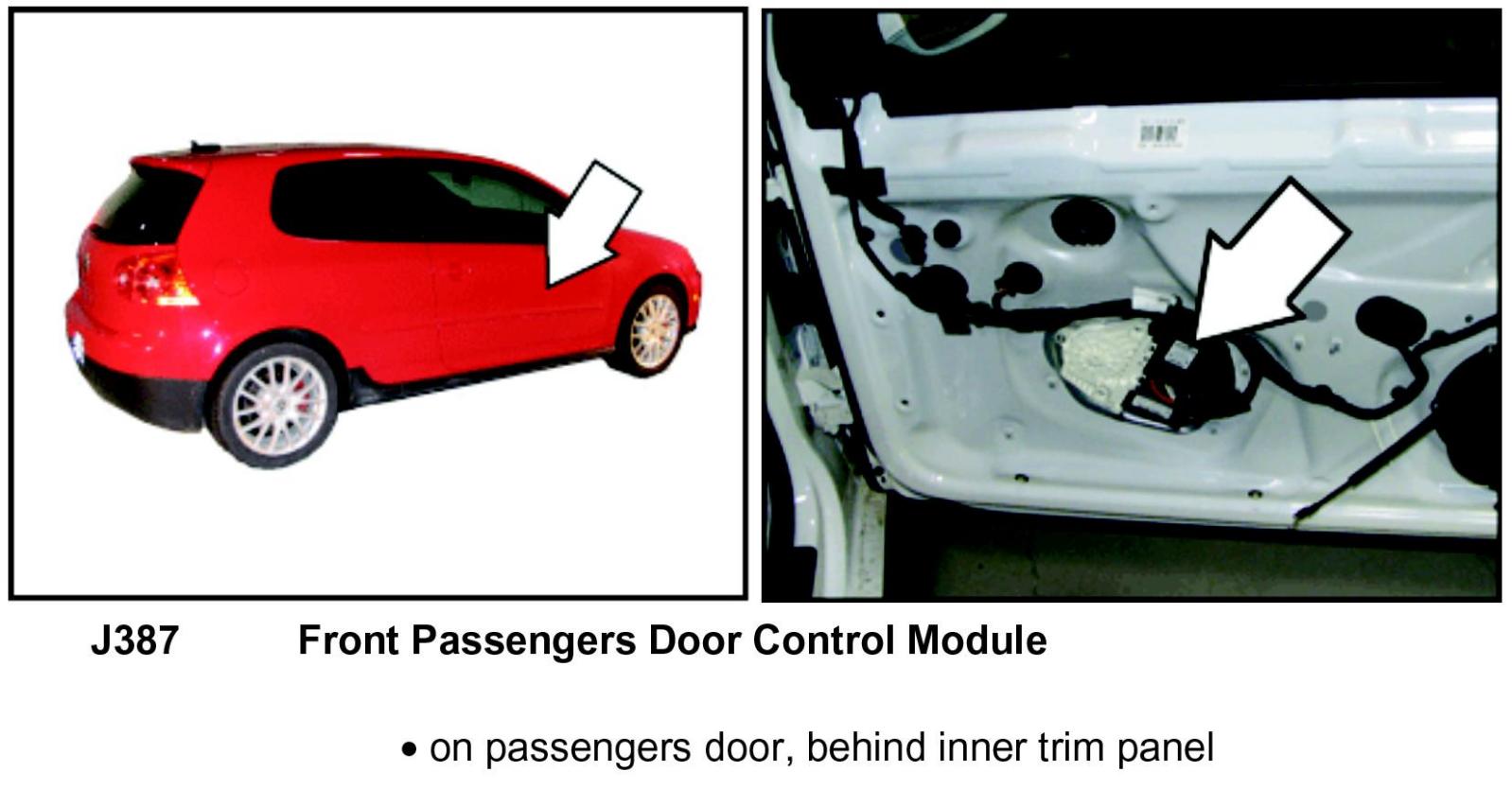 J387 Front Passengers Door Control Module

• on passengers door, behind inner trim panel