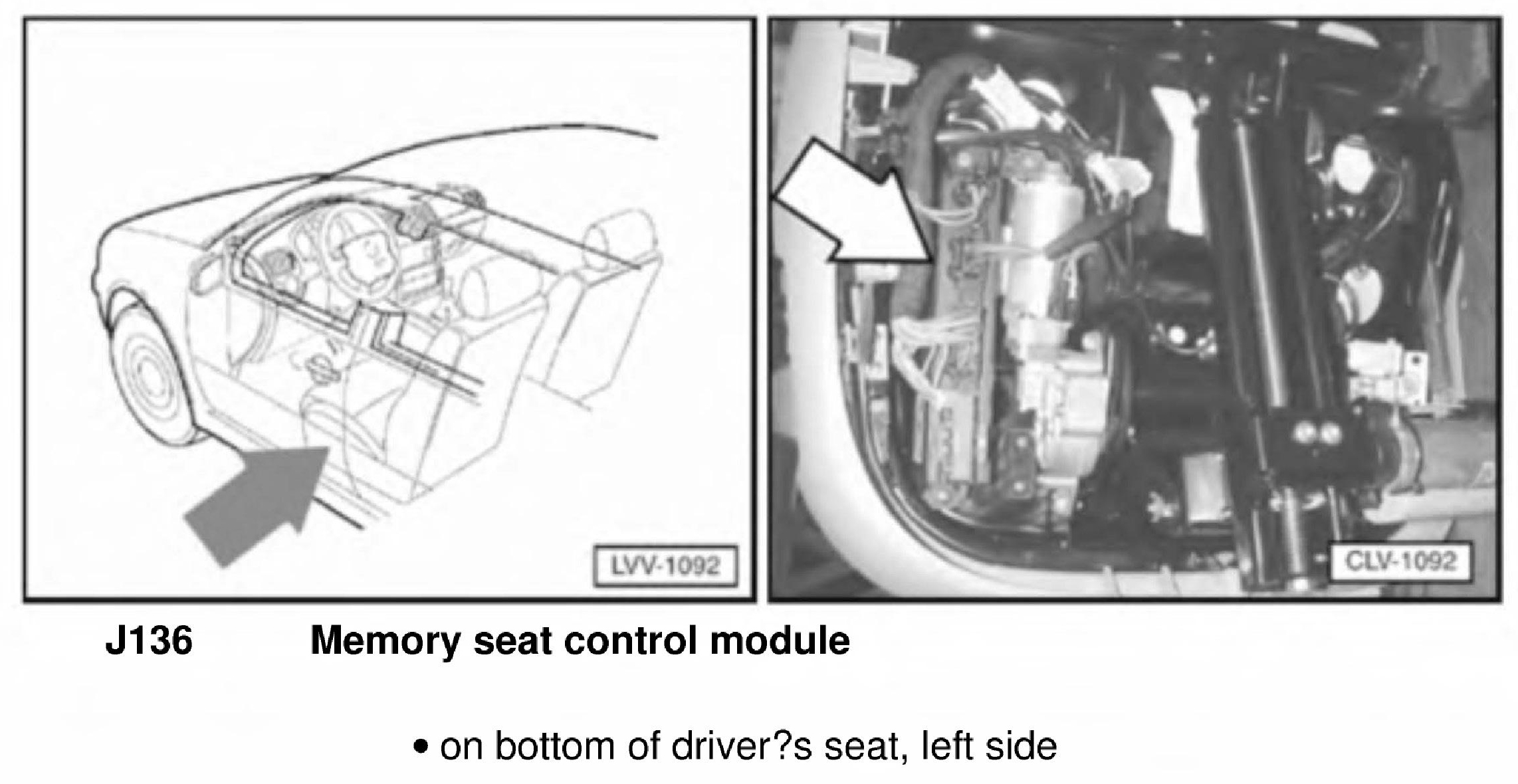 LVV-1092

CLV-1092

J136 Memory seat control module

• on bottom of driver?s seat, left side