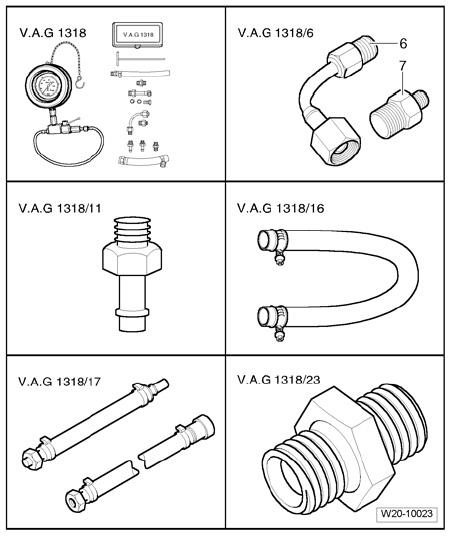 V.A.G 1318

V.A.G 1318

V.A.G 1318/6

6

7

V.A.G 1318/11

V.A.G 1318/16

V.A.G 1318/17

V.A.G 1318/23

W20-10023