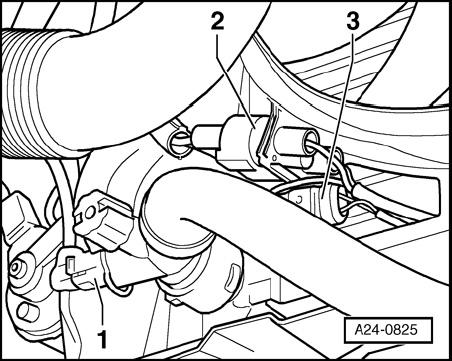 2
3
1
A24-0825