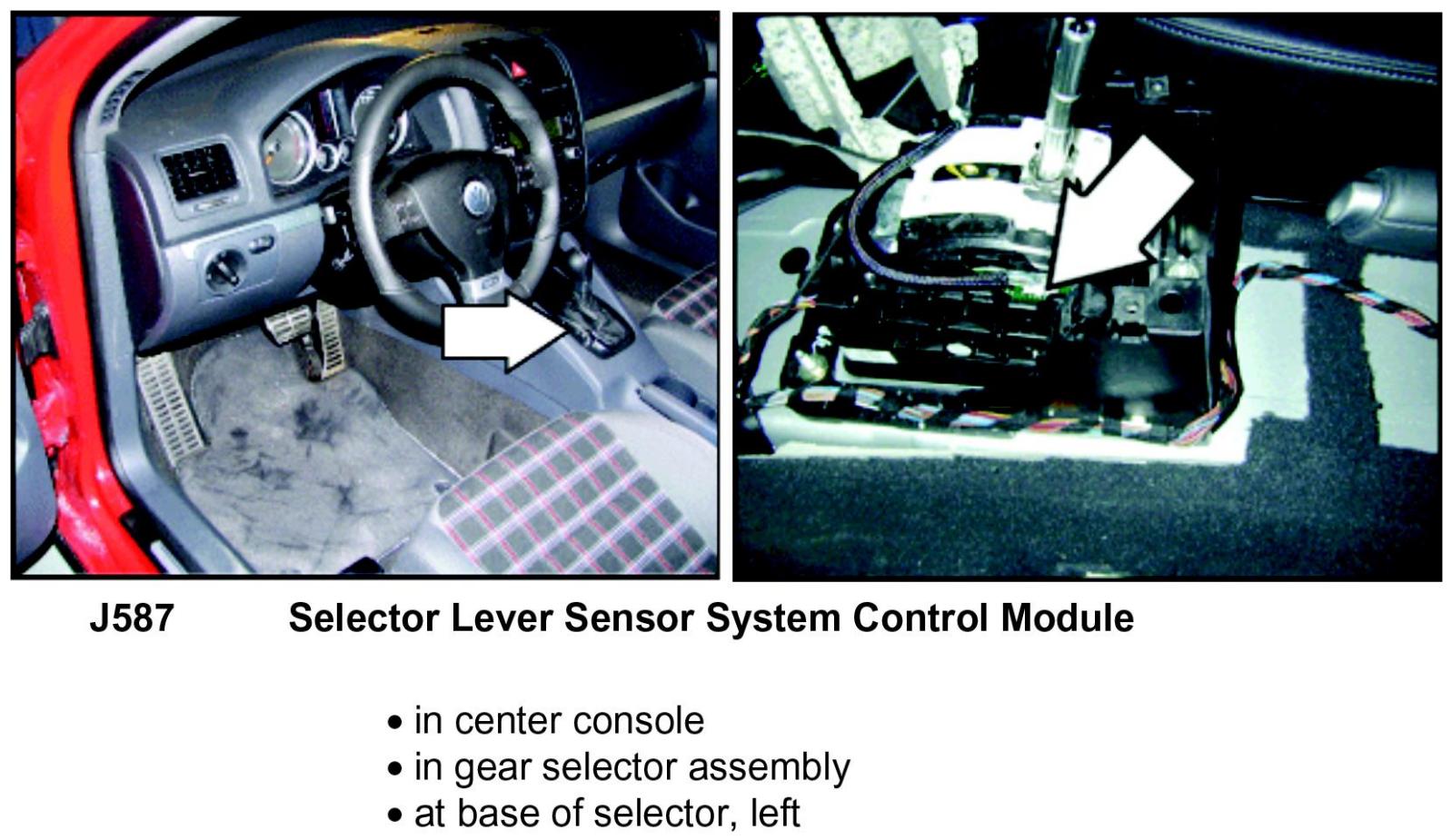 J587 Selector Lever Sensor System Control Module

• in center console
• in gear selector assembly
• at base of selector, left