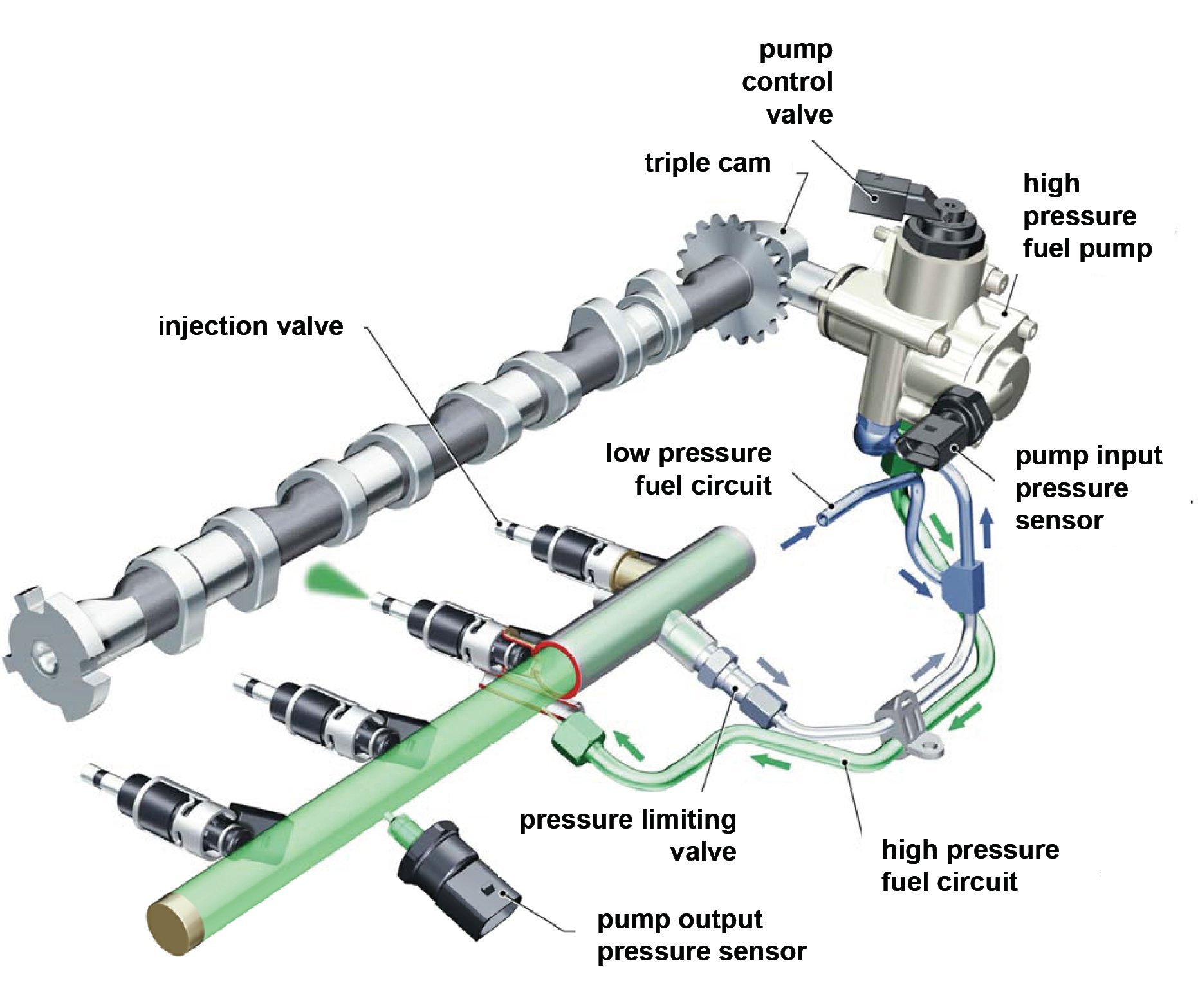 pump control valve

triple cam

high pressure fuel pump

injection valve

low pressure fuel circuit

pump input pressure sensor

pressure limiting valve

high pressure fuel circuit

pump output pressure sensor