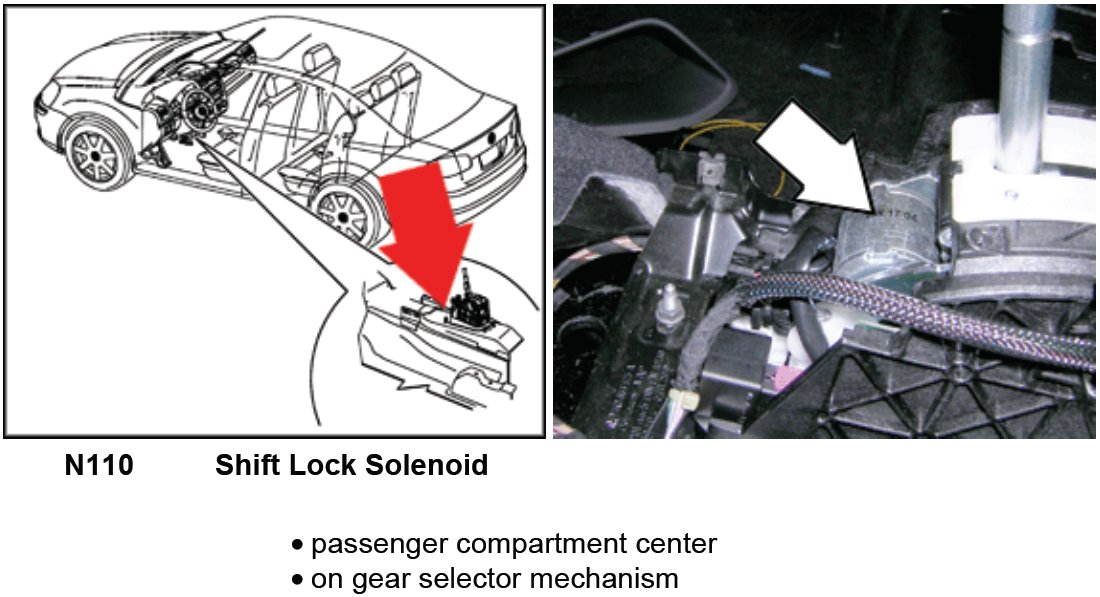 N110 Shift Lock Solenoid

• passenger compartment center
• on gear selector mechanism