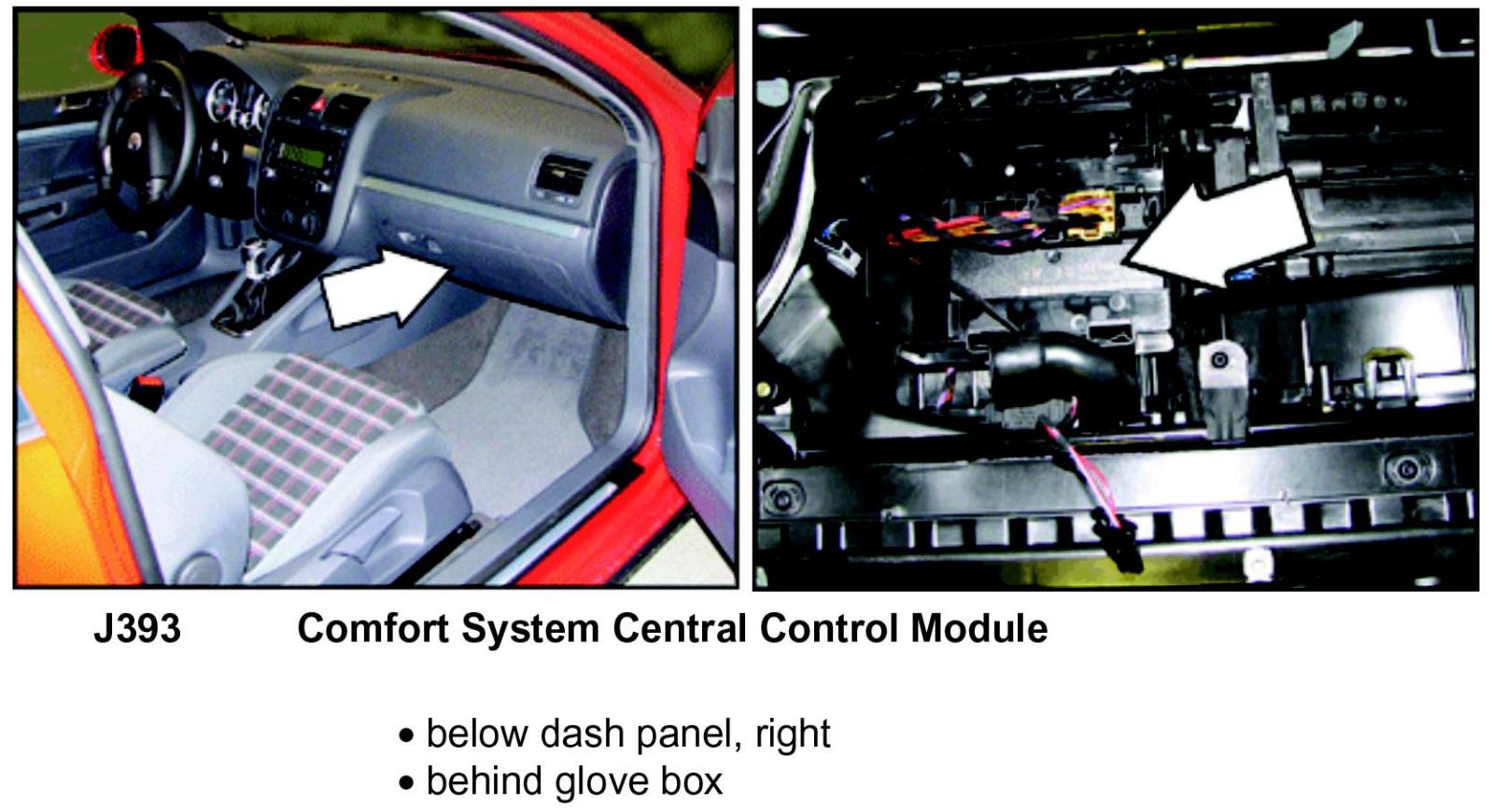 J393 Comfort System Central Control Module

• below dash panel, right
• behind glove box