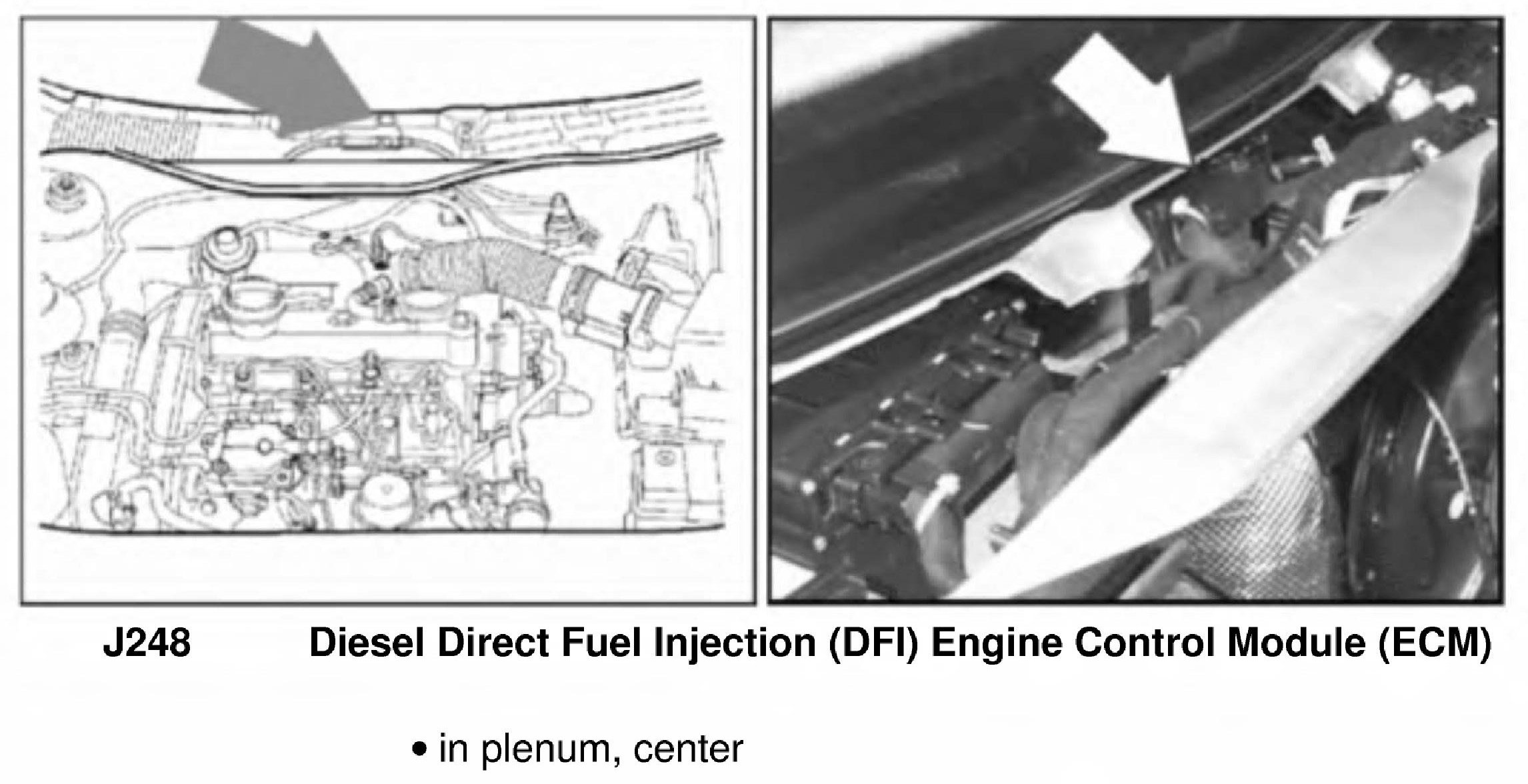 J248 Diesel Direct Fuel Injection (DFI) Engine Control Module (ECM)

• in plenum, center