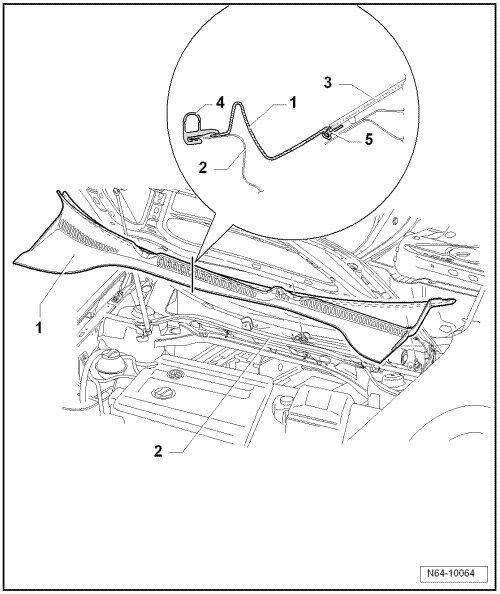 3
4
1
5
2
1
2
N64-10064