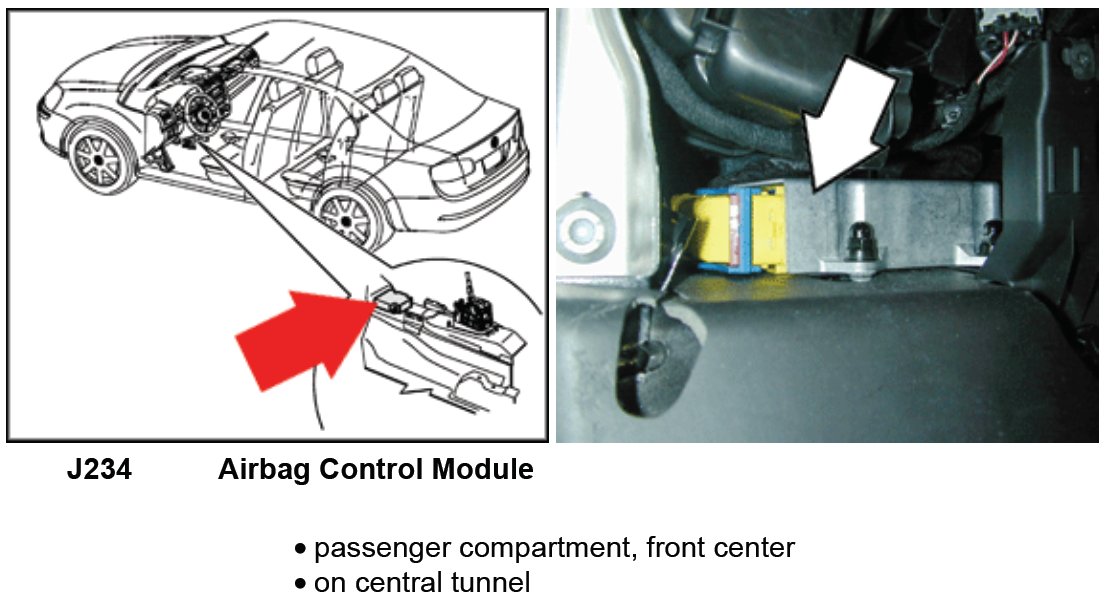 J234 Airbag Control Module

• passenger compartment, front center
• on central tunnel