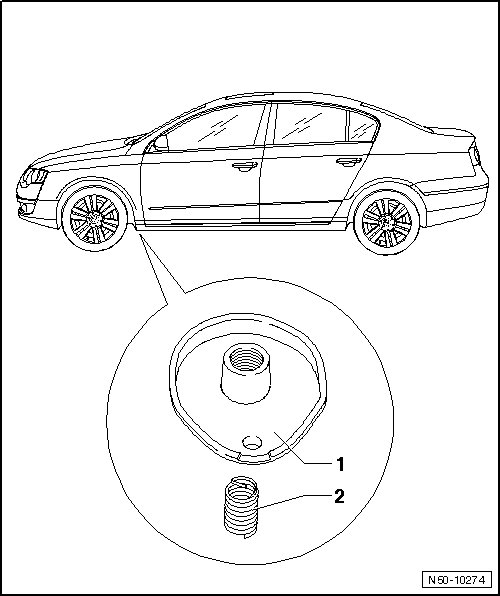 1
2
N50-10274