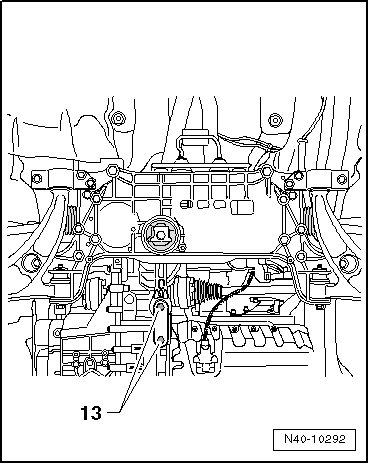 13

N40-10292