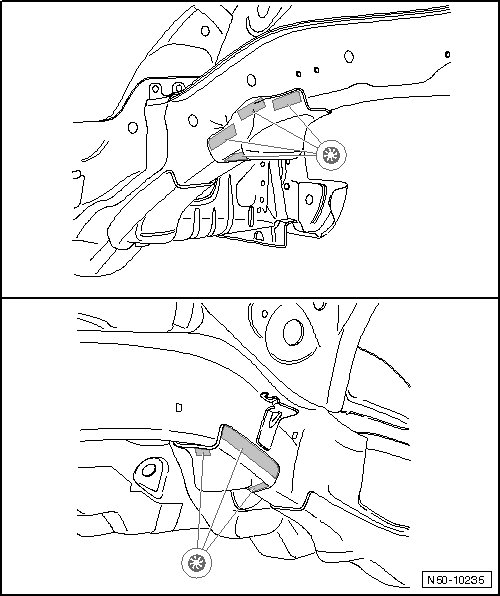 N50-10235