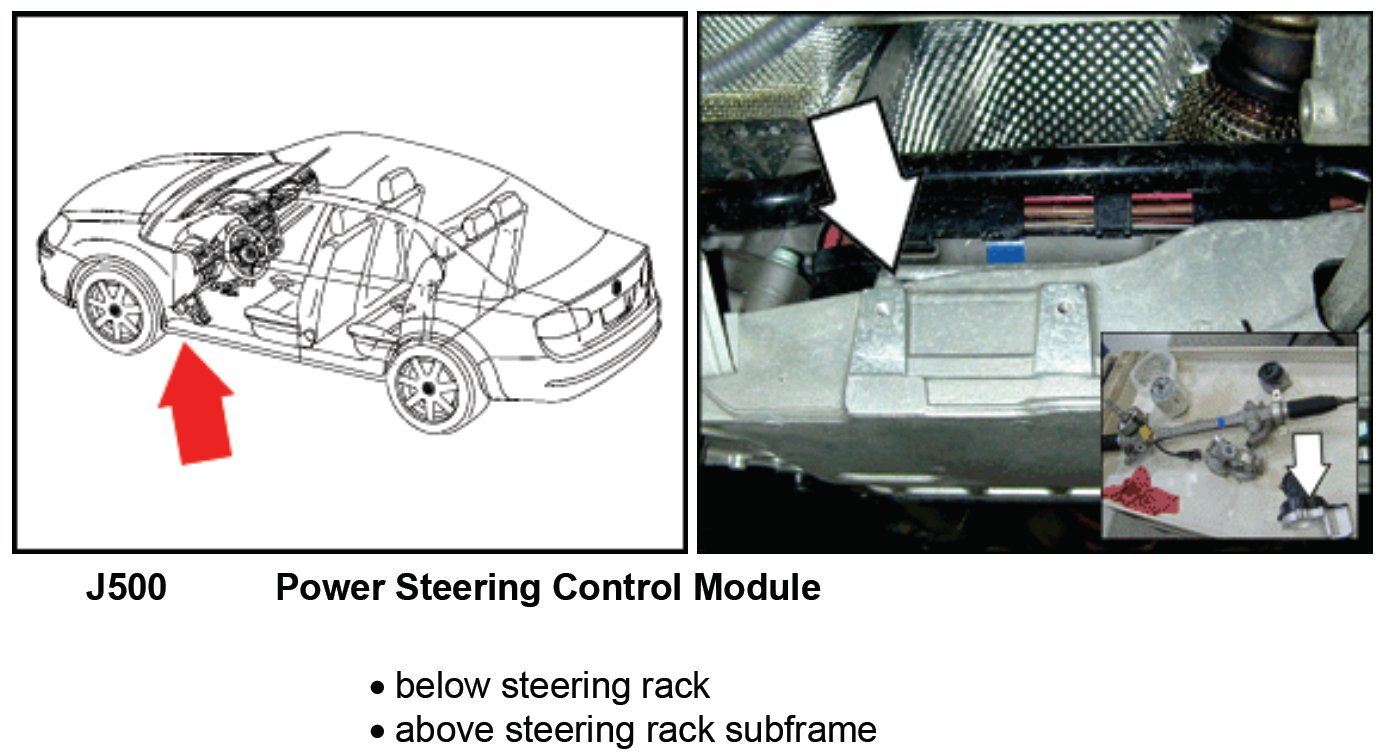 J500 Power Steering Control Module

• below steering rack
• above steering rack subframe