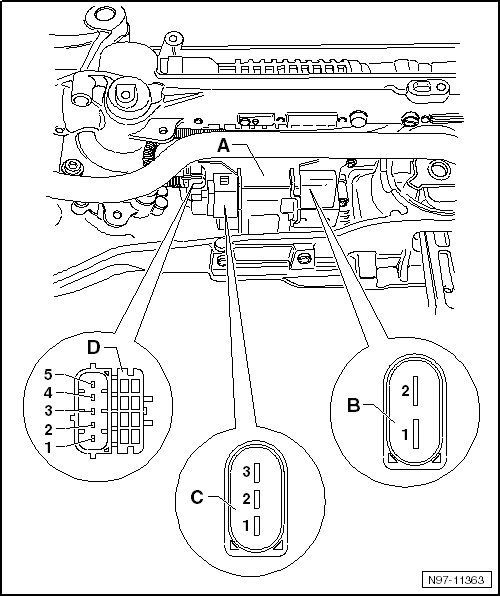 A

D

5
4
3
2
1

B

2
1

C

3
2
1

N97-11363