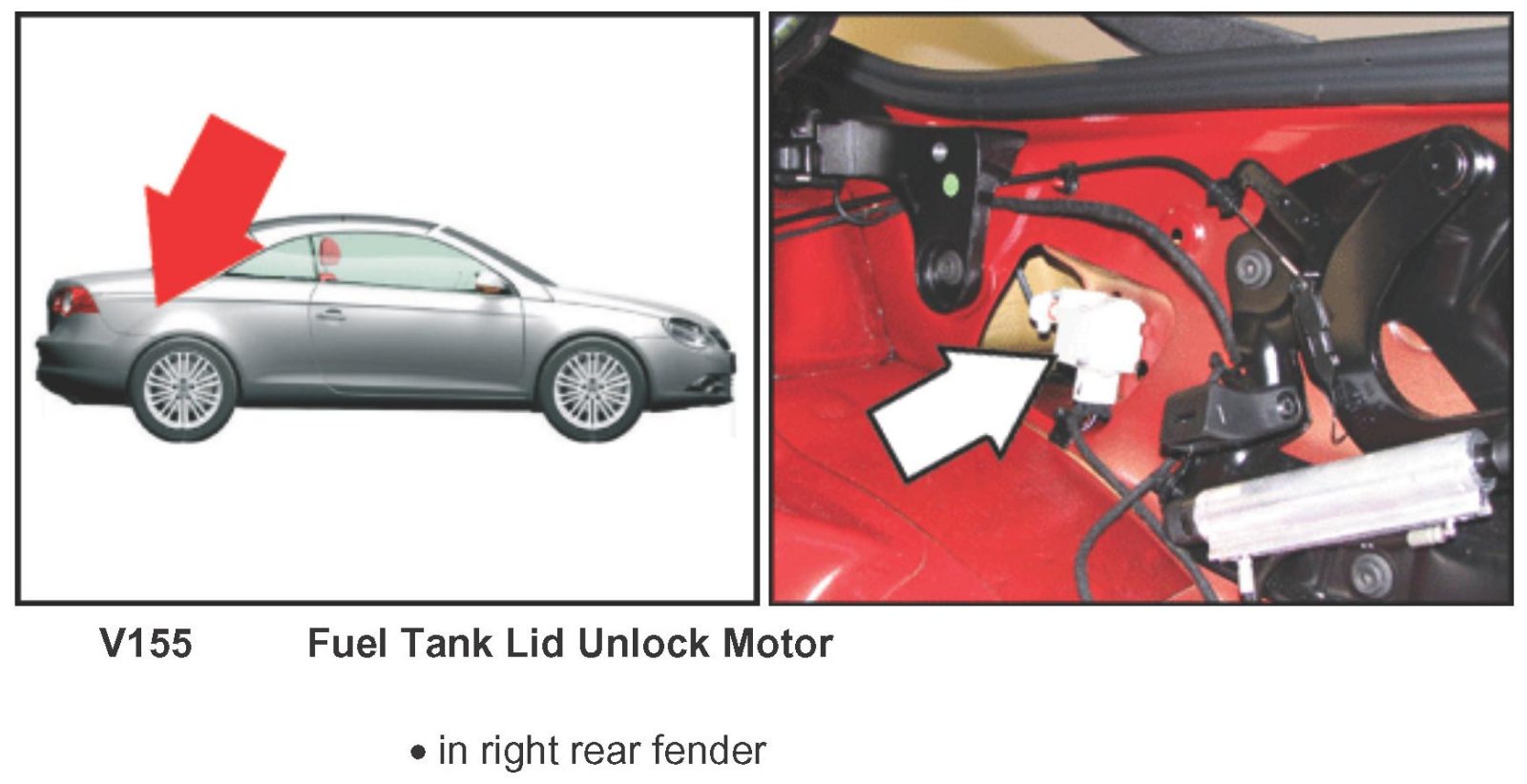 V155 Fuel Tank Lid Unlock Motor

• in right rear fender