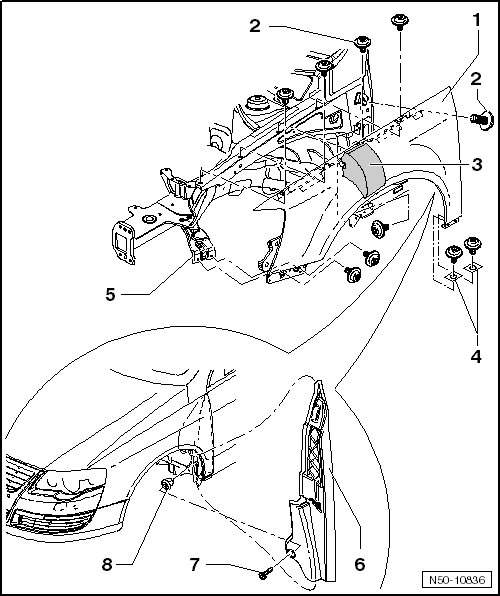 2
1
2
3
5
4
8
7
6
N50-10836