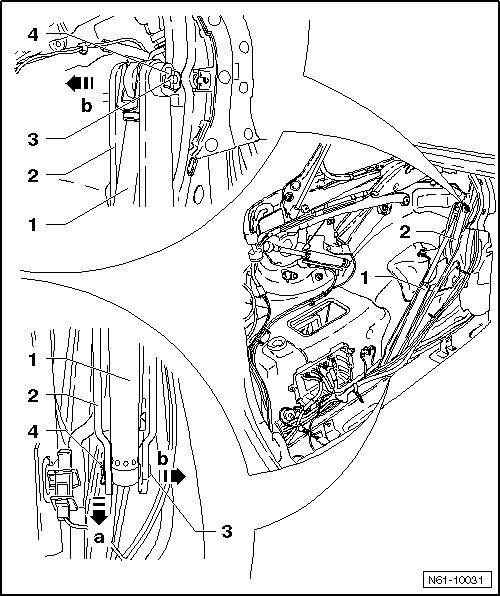 4
b
3
2
1
2
1
1
2
4
b
a
3
N61-10031