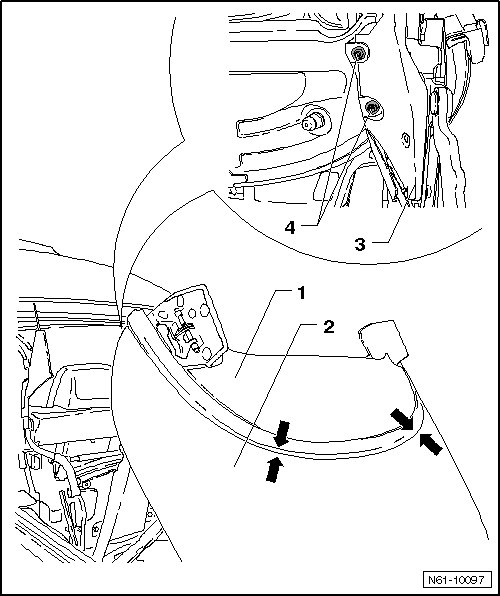 4
3
1
2
N61-10097