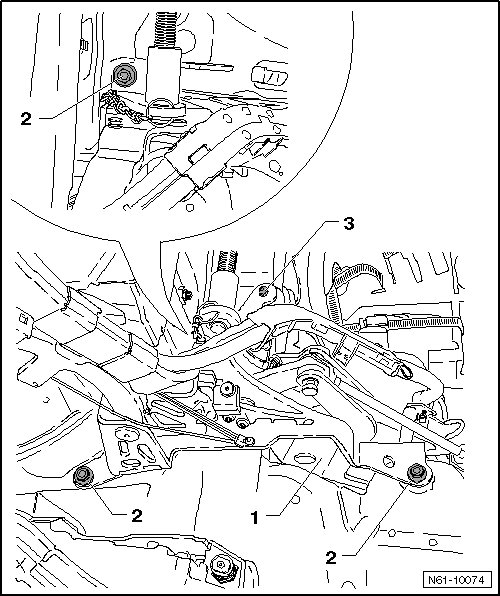 2

3

2

1

2

N61-10074