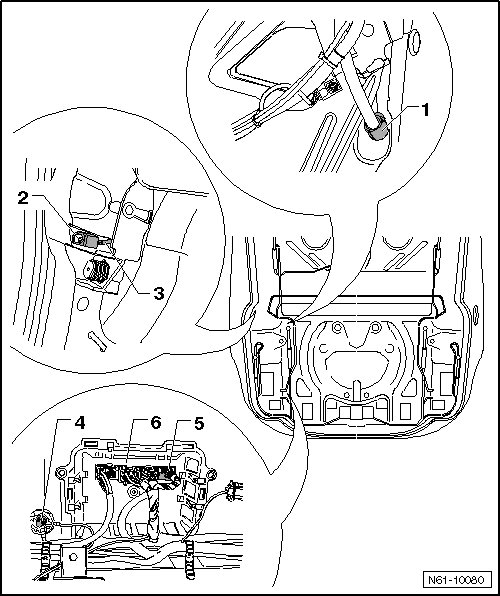 1
2
3
4
6
5
N61-10080