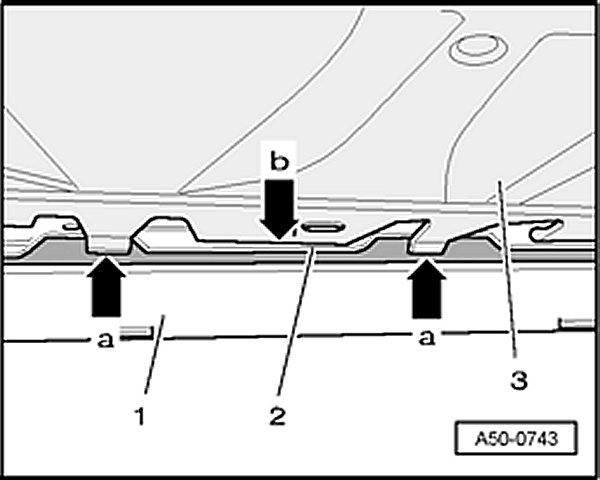 b
a
a
1
2
3
A50-0743