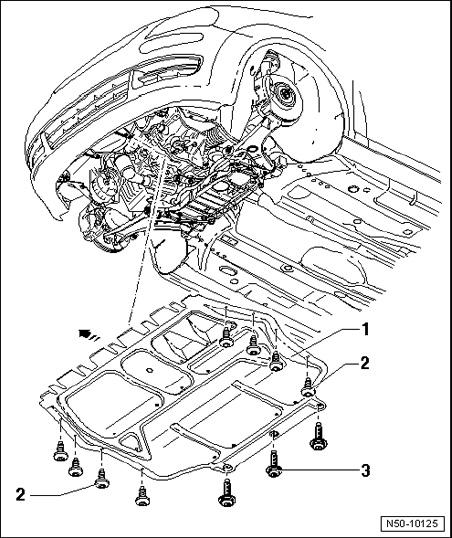 1
2
3
2
N50-10125