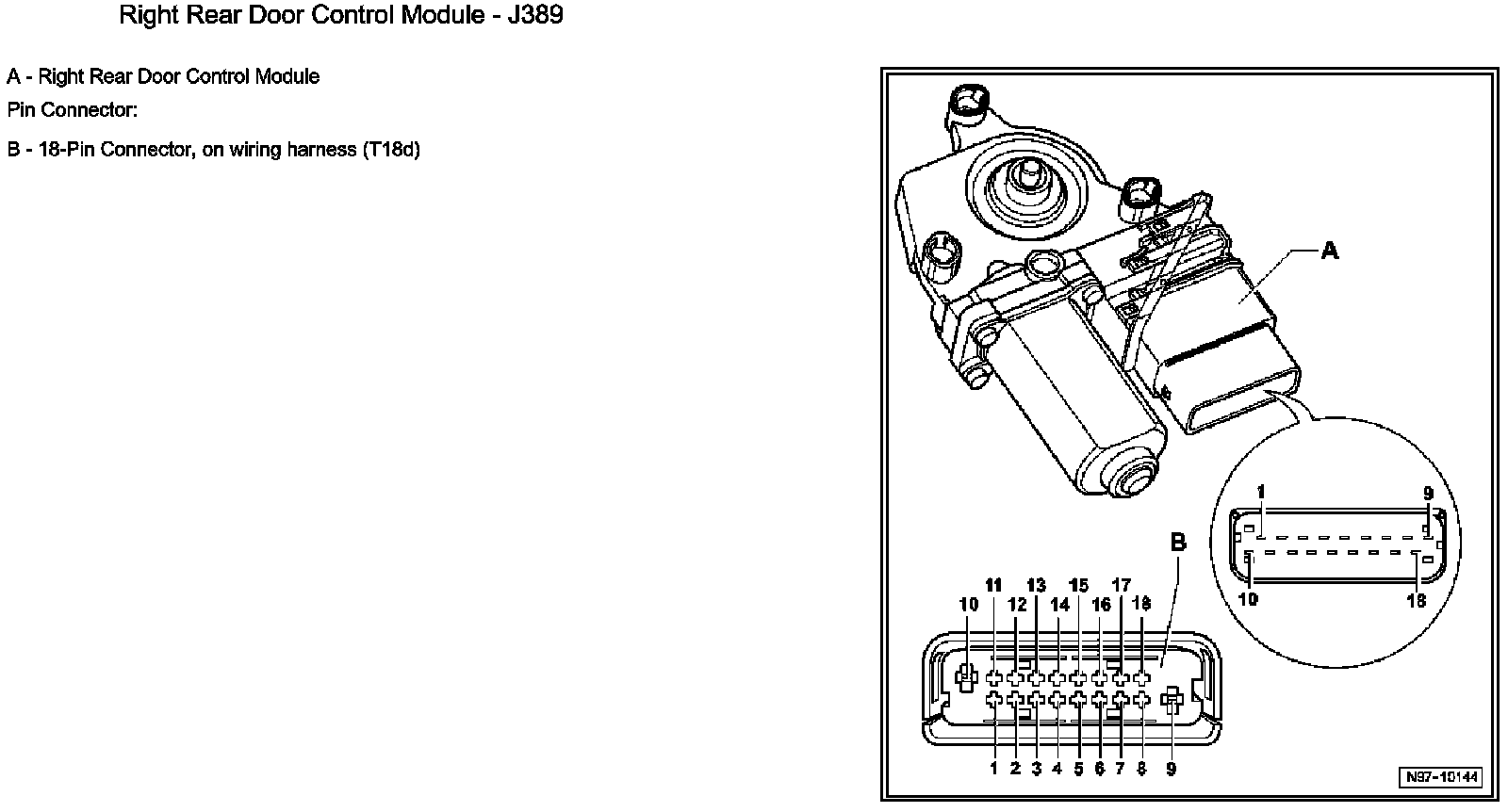 Right Rear Door Control Module - J389

A - Right Rear Door Control Module

Pin Connector:

B - 18-Pin Connector, on wiring harness (T18d)

A

1
9
10
18

B

11 13 15 17
10 12 14 16 18

1 2 3 4 5 6 7 8 9

N97-10144