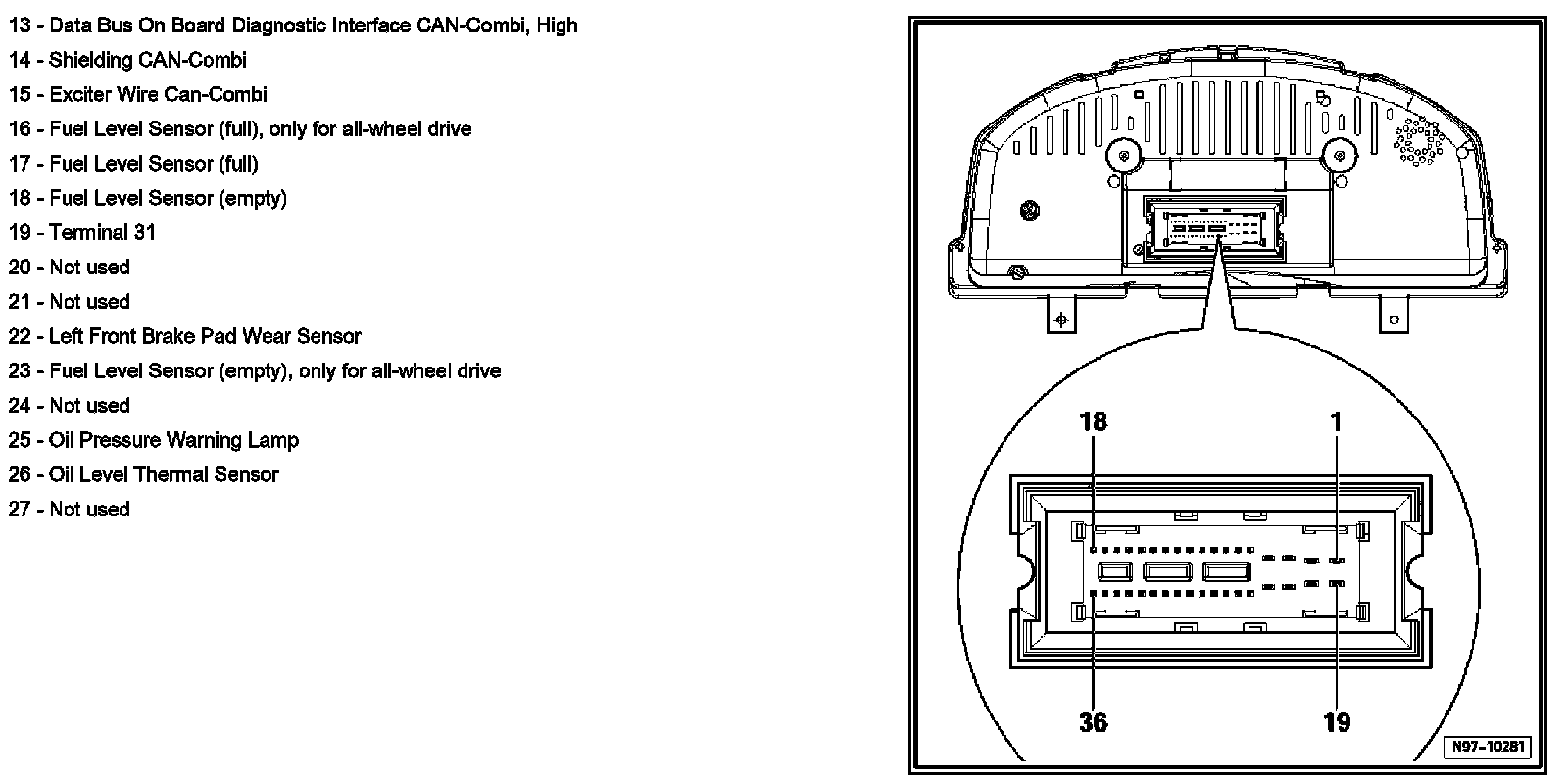 13 - Data Bus On Board Diagnostic Interface CAN-Combi, High
14 - Shielding CAN-Combi
15 - Exciter Wire Can-Combi
16 - Fuel Level Sensor (full), only for all-wheel drive
17 - Fuel Level Sensor (full)
18 - Fuel Level Sensor (empty)
19 - Terminal 31
20 - Not used
21 - Not used
22 - Left Front Brake Pad Wear Sensor
23 - Fuel Level Sensor (empty), only for all-wheel drive
24 - Not used
25 - Oil Pressure Warning Lamp
26 - Oil Level Thermal Sensor
27 - Not used

18
1
36
19
N97-10281