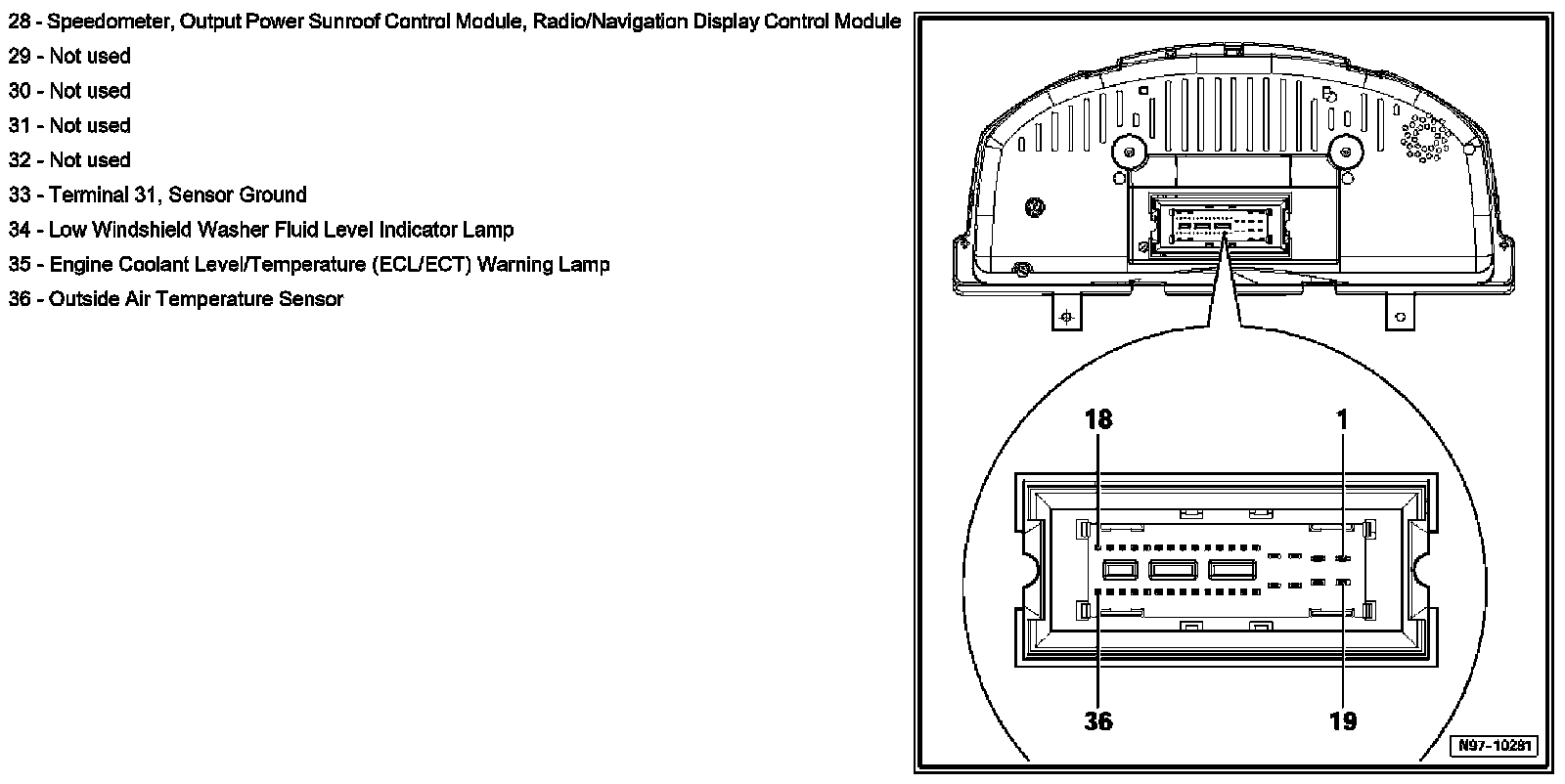 28 - Speedometer, Output Power Sunroof Control Module, Radio/Navigation Display Control Module
29 - Not used
30 - Not used
31 - Not used
32 - Not used
33 - Terminal 31, Sensor Ground
34 - Low Windshield Washer Fluid Level Indicator Lamp
35 - Engine Coolant Level/Temperature (ECL/ECT) Warning Lamp
36 - Outside Air Temperature Sensor

18
1
36
19
N97-10281