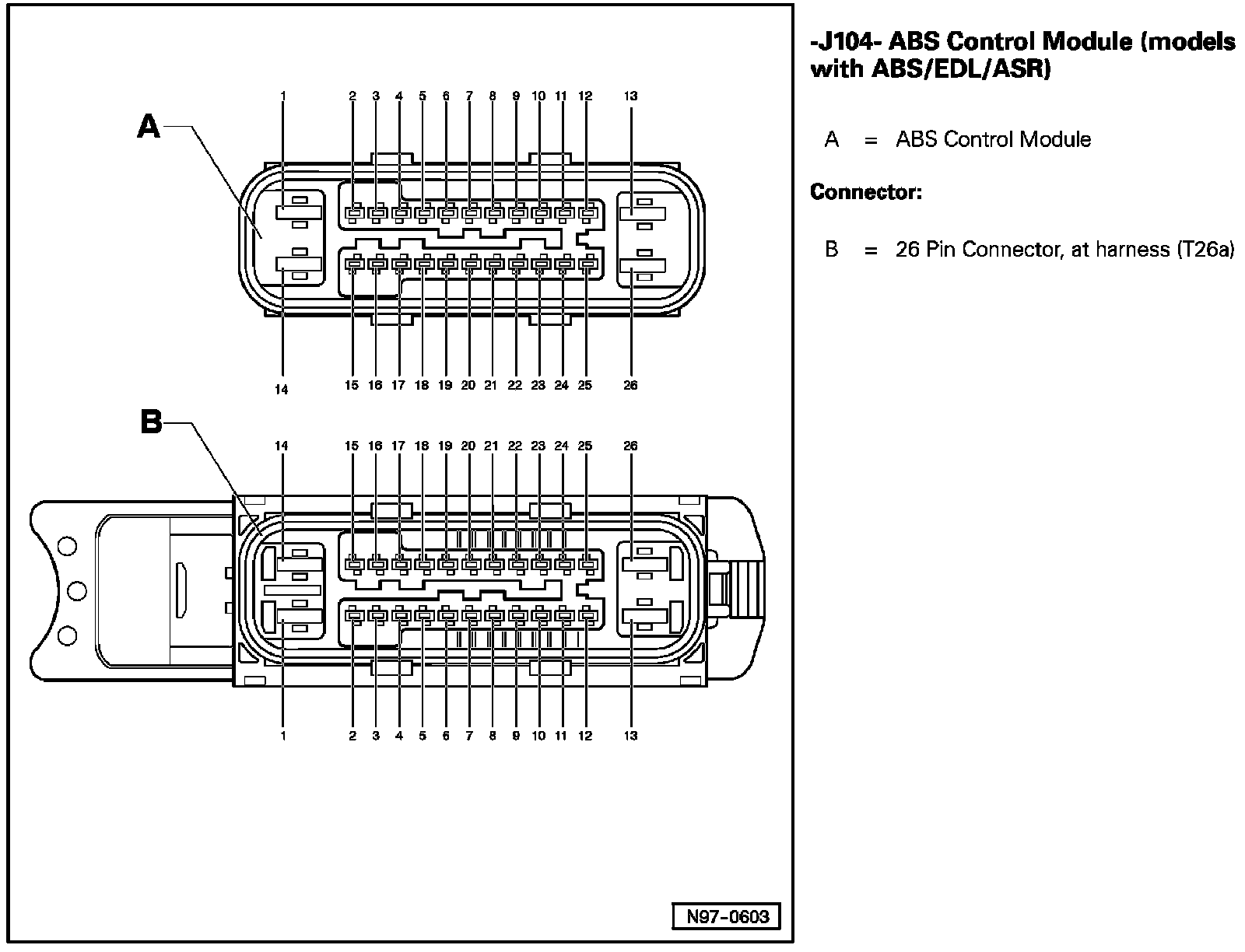 A

1 2 3 4 5 6 7 8 9 10 11 12 13

14 15 16 17 18 19 20 21 22 23 24 25 26

B

14 15 16 17 18 19 20 21 22 23 24 25 26

1 2 3 4 5 6 7 8 9 10 11 12 13

N97-0603

-J104- ABS Control Module (models with ABS/EDL/ASR)

A = ABS Control Module

Connector:

B = 26 Pin Connector, at harness (T26a)