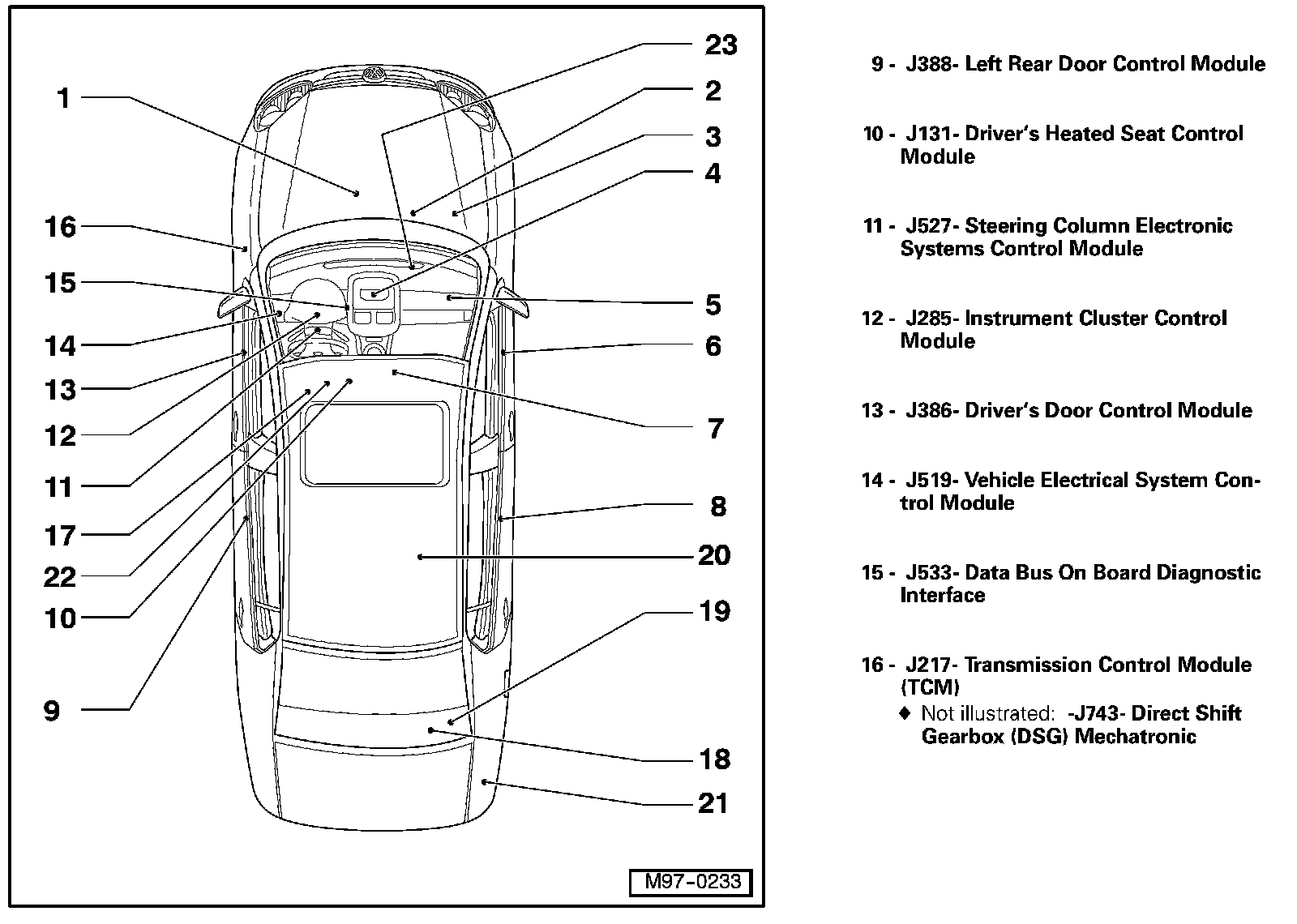 1
16
15
14
13
12
11
17
22
10
9
23
2
3
4
5
6
7
8
20
19
18
21
M97-0233

9 - J388- Left Rear Door Control Module

10 - J131- Driver's Heated Seat Control Module

11 - J527- Steering Column Electronic Systems Control Module

12 - J285- Instrument Cluster Control Module

13 - J386- Driver's Door Control Module

14 - J519- Vehicle Electrical System Control Module

15 - J533- Data Bus On Board Diagnostic Interface

16 - J217- Transmission Control Module (TCM)

♦ Not illustrated: -J743- Direct Shift Gearbox (DSG) Mechatronic