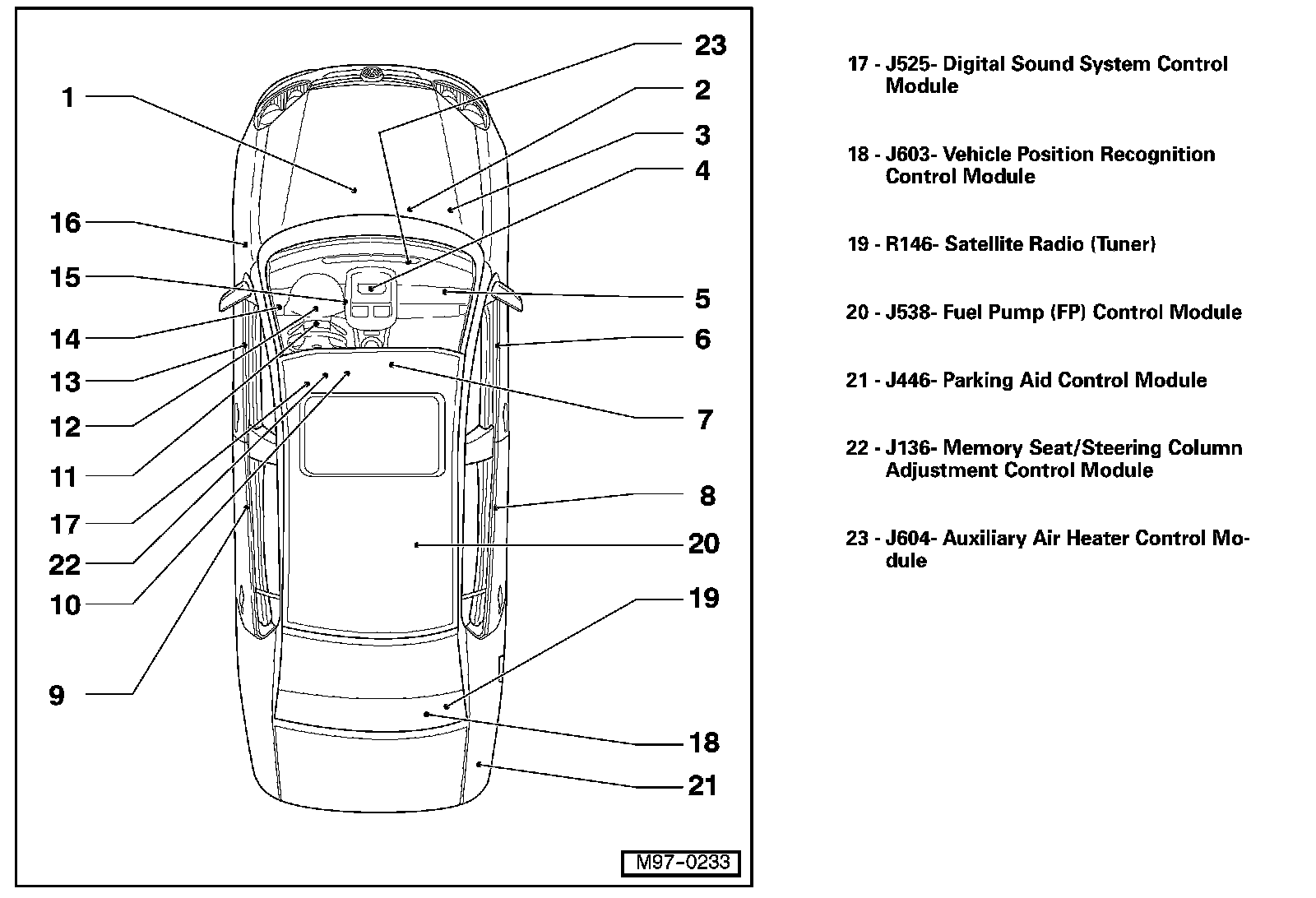 1
16
15
14
13
12
11
17
22
10
9
23
2
3
4
5
6
7
8
20
19
18
21
M97-0233

17 - J525- Digital Sound System Control Module

18 - J603- Vehicle Position Recognition Control Module

19 - R146- Satellite Radio (Tuner)

20 - J538- Fuel Pump (FP) Control Module

21 - J446- Parking Aid Control Module

22 - J136- Memory Seat/Steering Column Adjustment Control Module

23 - J604- Auxiliary Air Heater Control Module