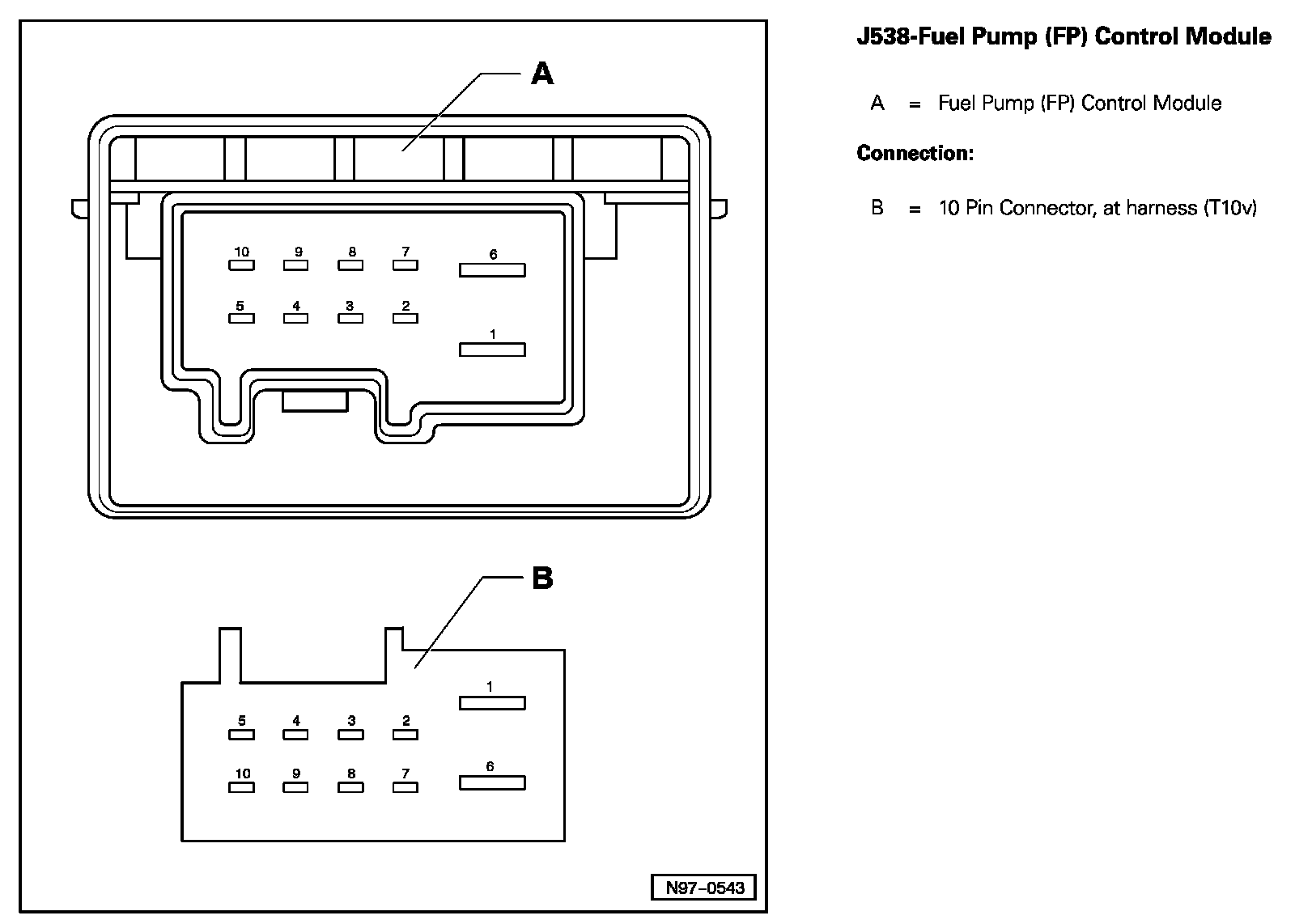 A

10 9 8 7 6

5 4 3 2

1

B

1

5 4 3 2

10 9 8 7 6

N97-0543

J538-Fuel Pump (FP) Control Module

A = Fuel Pump (FP) Control Module

Connection:

B = 10 Pin Connector, at harness (T10v)