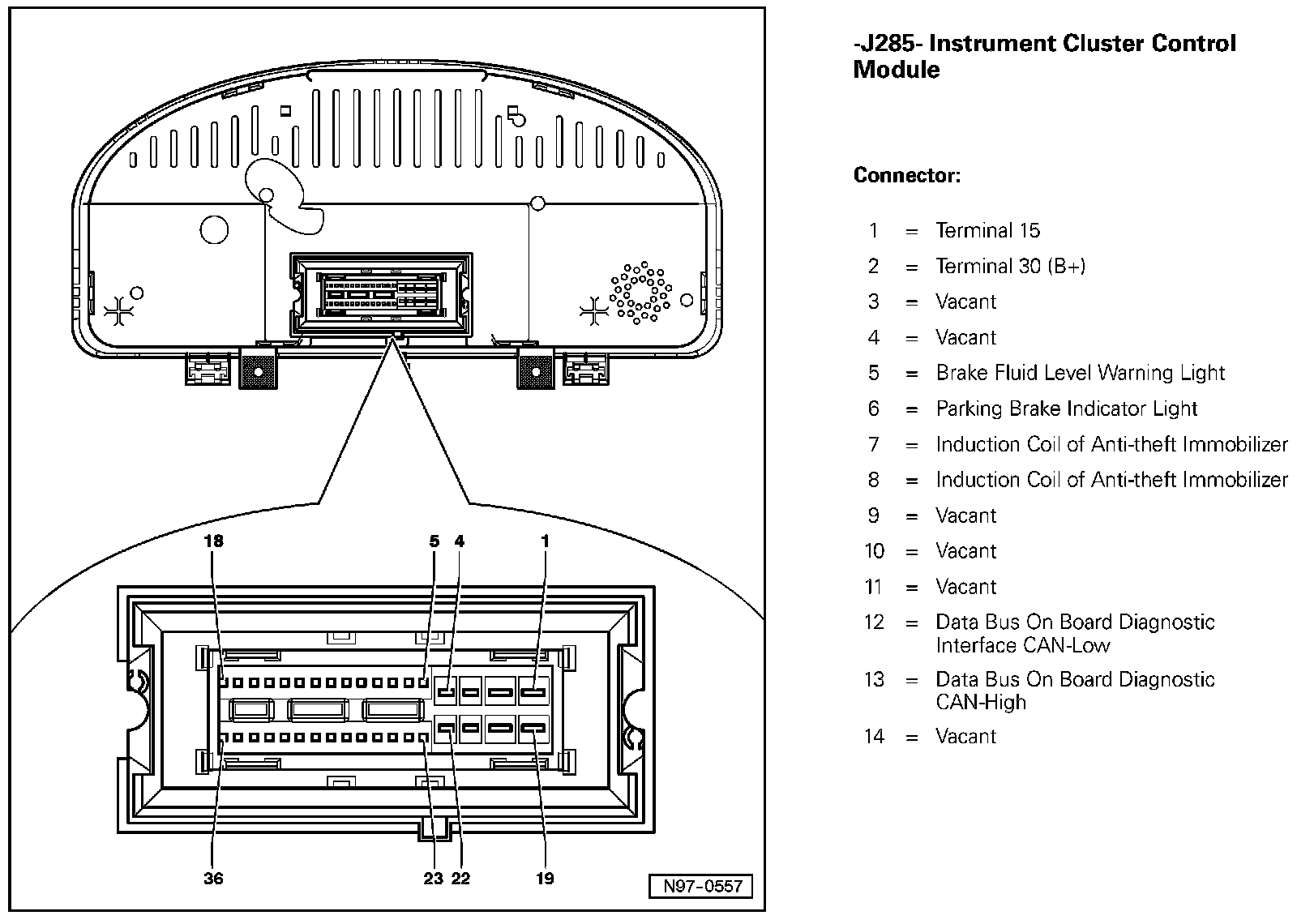 18
5
4
1
36
23
22
19
N97-0557

-J285- Instrument Cluster Control Module

Connector:

1 = Terminal 15

2 = Terminal 30 (B+)

3 = Vacant

4 = Vacant

5 = Brake Fluid Level Warning Light

6 = Parking Brake Indicator Light

7 = Induction Coil of Anti-theft Immobilizer

8 = Induction Coil of Anti-theft Immobilizer

9 = Vacant

10 = Vacant

11 = Vacant

12 = Data Bus On Board Diagnostic Interface CAN-Low

13 = Data Bus On Board Diagnostic CAN-High

14 = Vacant