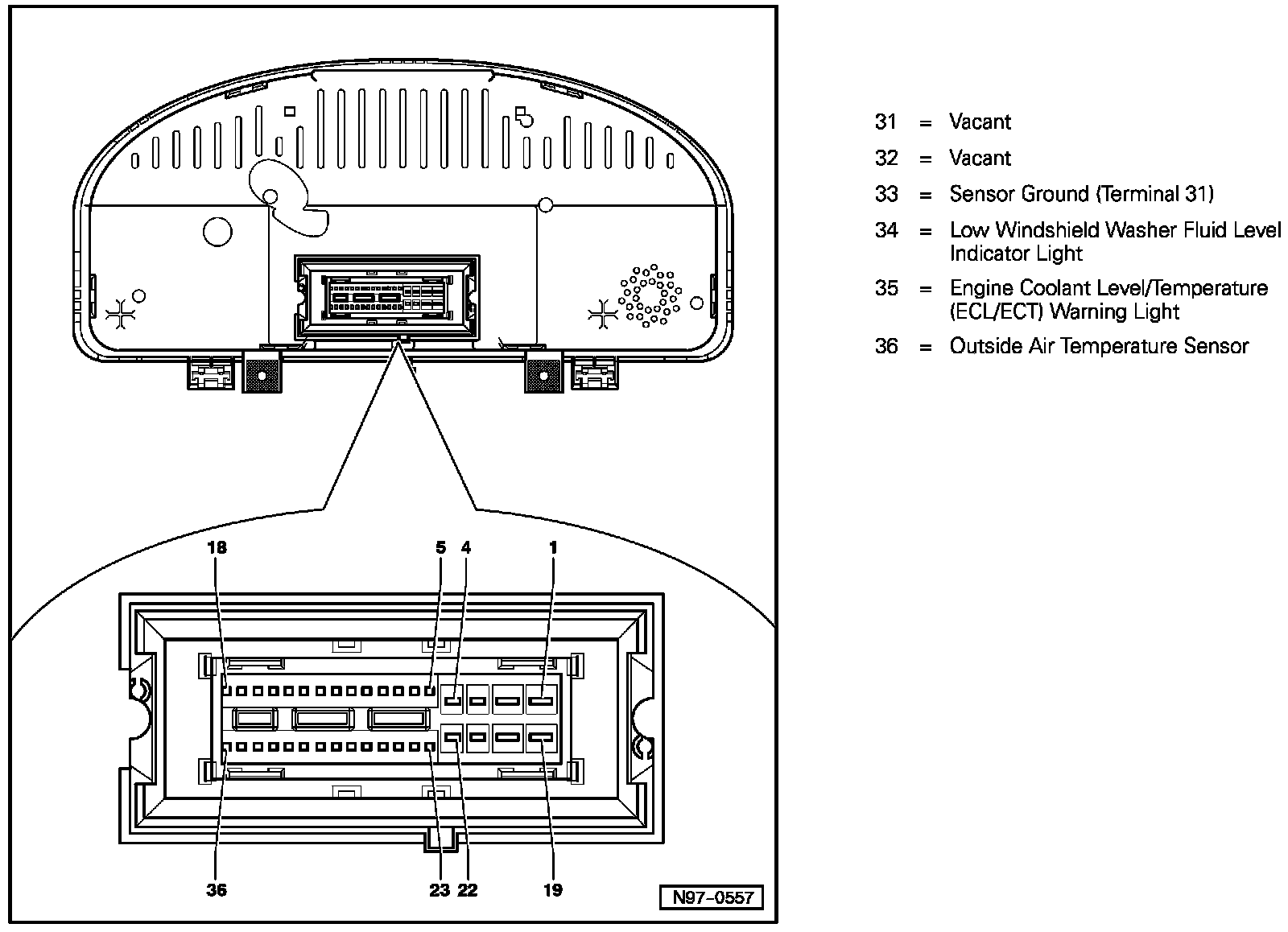 18
5
4
1
36
23
22
19
N97-0557

31 = Vacant

32 = Vacant

33 = Sensor Ground (Terminal 31)

34 = Low Windshield Washer Fluid Level Indicator Light

35 = Engine Coolant Level/Temperature (ECL/ECT) Warning Light

36 = Outside Air Temperature Sensor