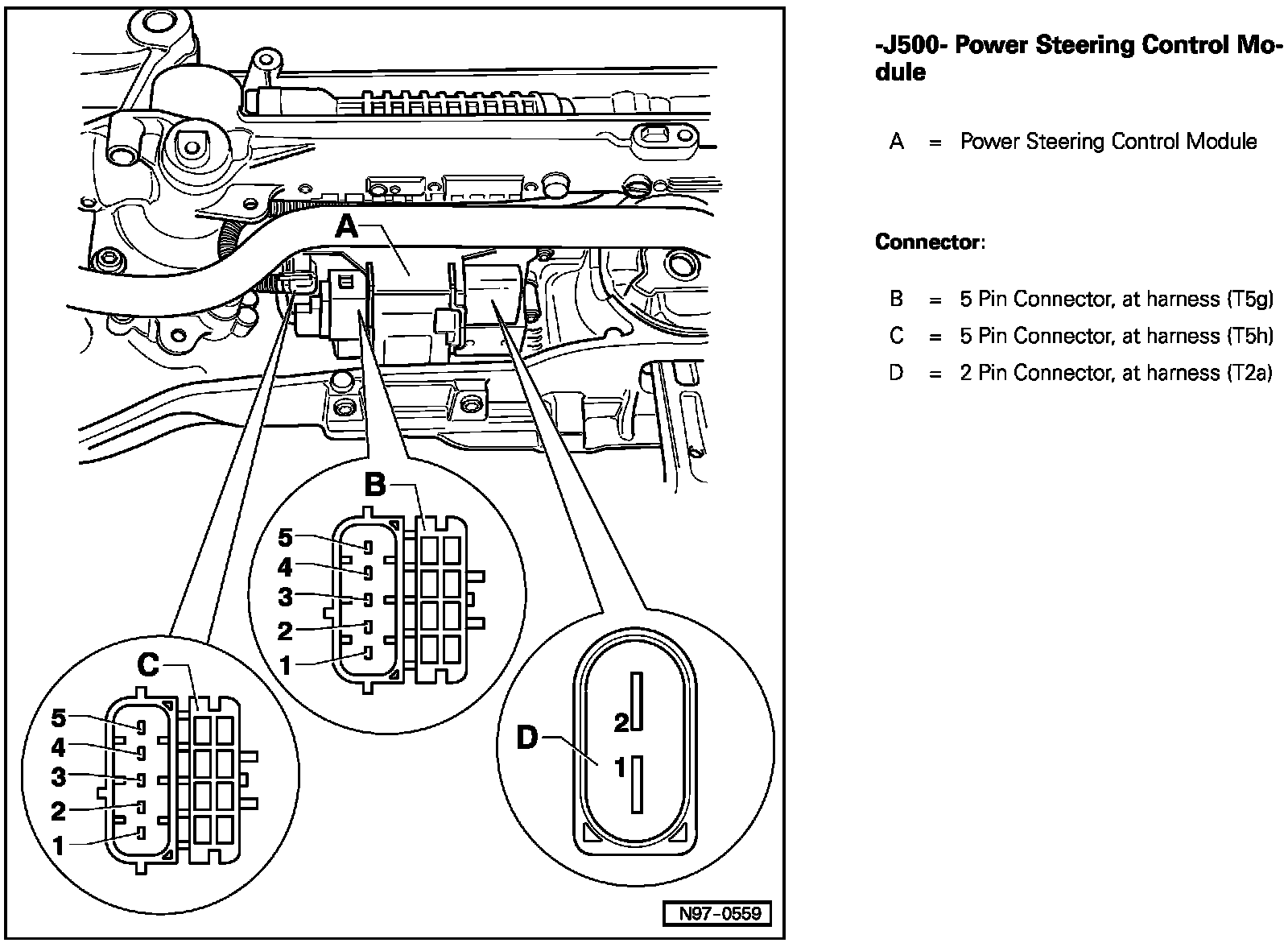 A

B

5
4
3
2
1

C

5
4
3
2
1

D

2
1

N97-0559

-J500- Power Steering Control Module

A = Power Steering Control Module

Connector:

B = 5 Pin Connector, at harness (T5g)

C = 5 Pin Connector, at harness (T5h)

D = 2 Pin Connector, at harness (T2a)