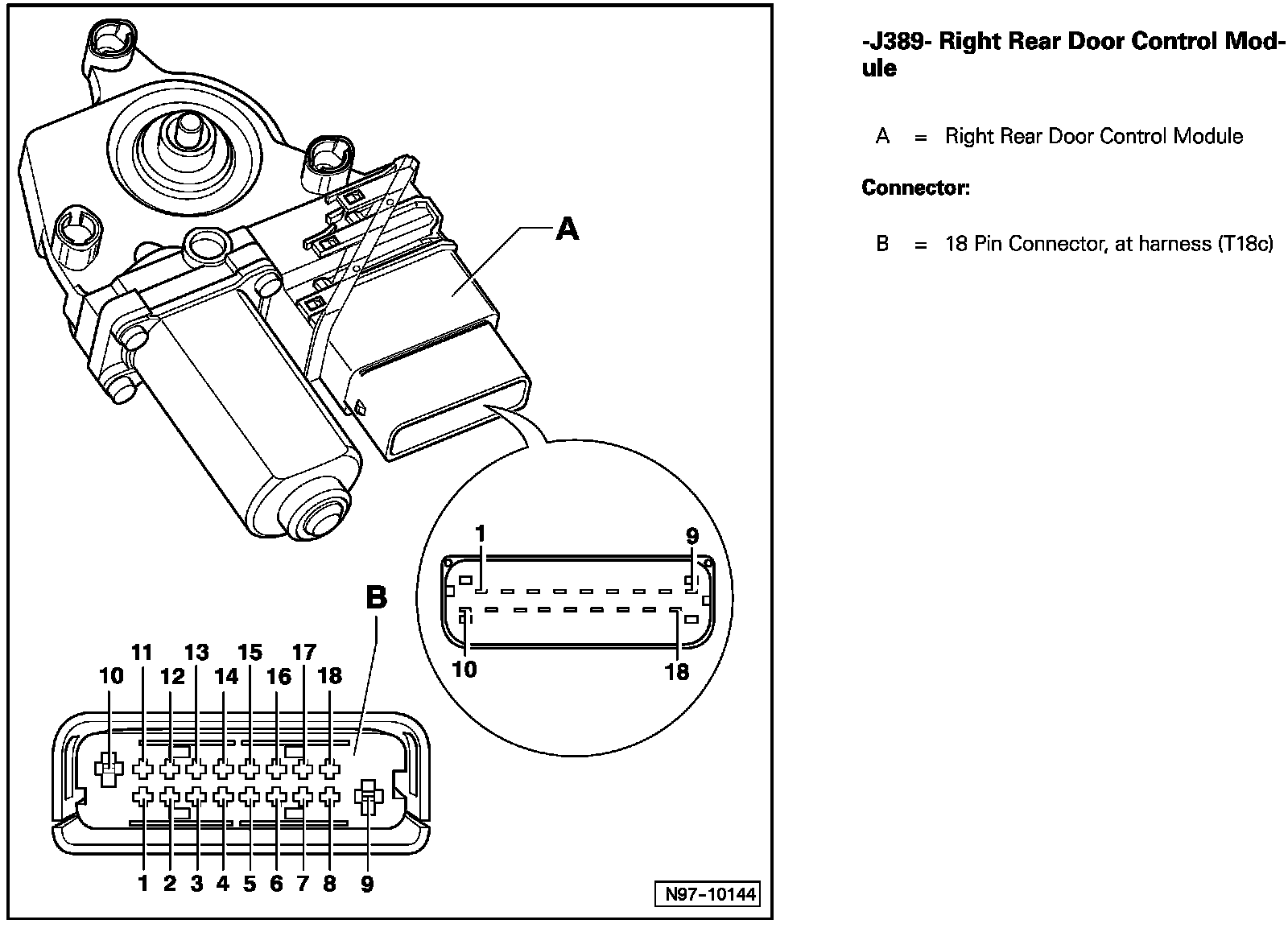 A

1
9
10
18

B

11 13 15 17
10 12 14 16 18

1 2 3 4 5 6 7 8 9

N97-10144

-J389- Right Rear Door Control Module

A = Right Rear Door Control Module

Connector:

B = 18 Pin Connector, at harness (T18c)