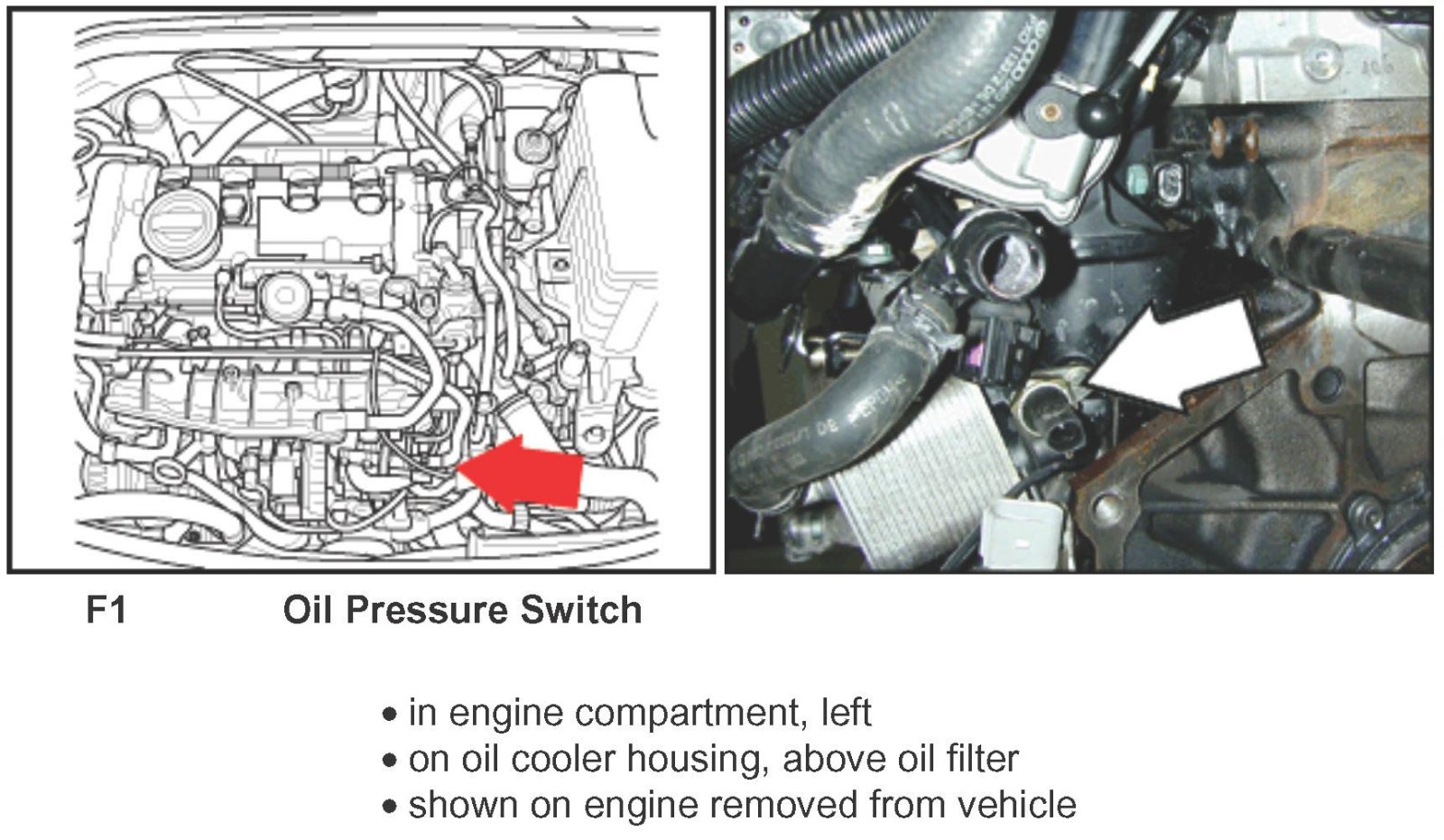 F1 Oil Pressure Switch

• in engine compartment, left
• on oil cooler housing, above oil filter
• shown on engine removed from vehicle