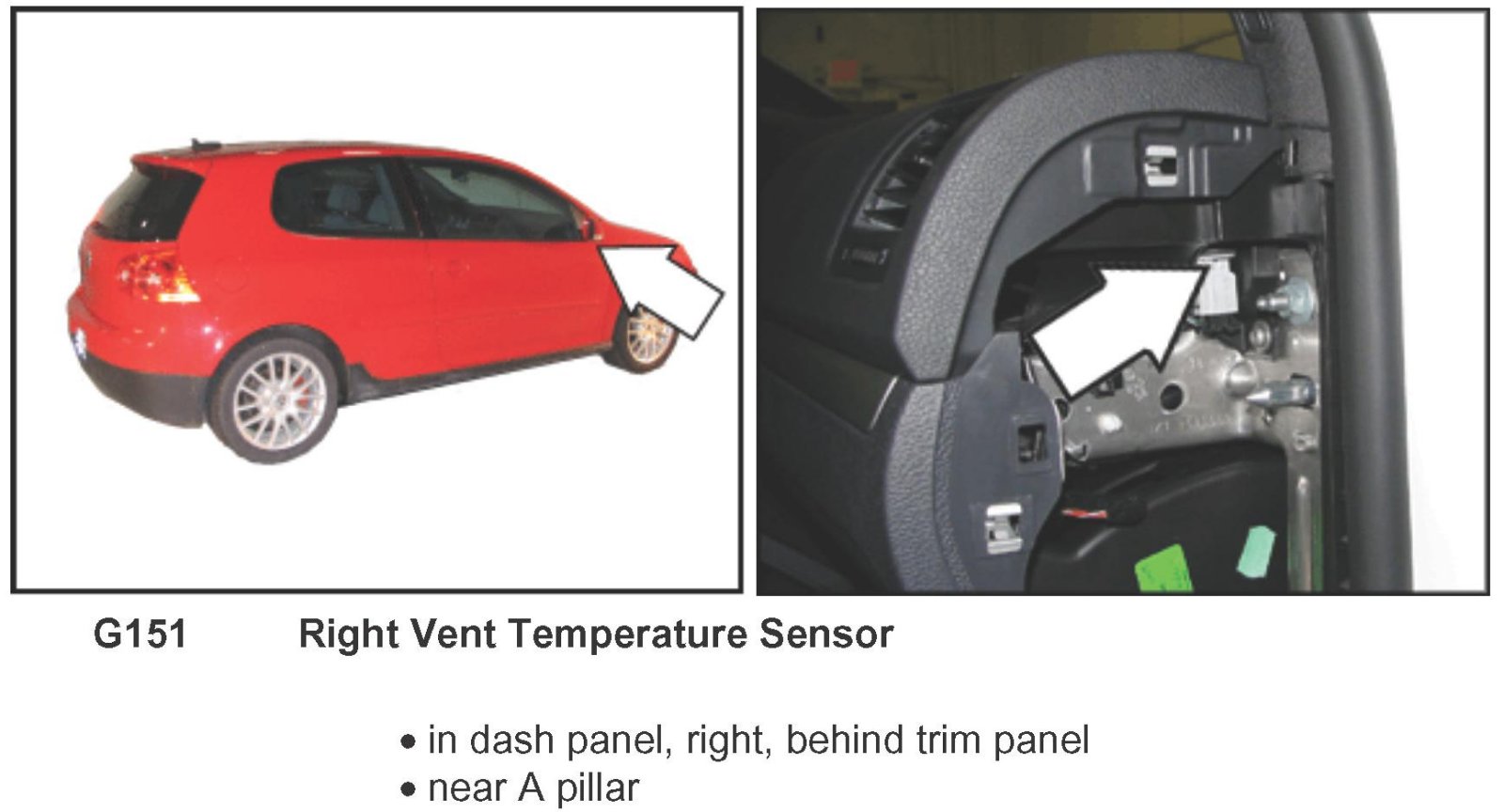 G151 Right Vent Temperature Sensor

• in dash panel, right, behind trim panel
• near A pillar