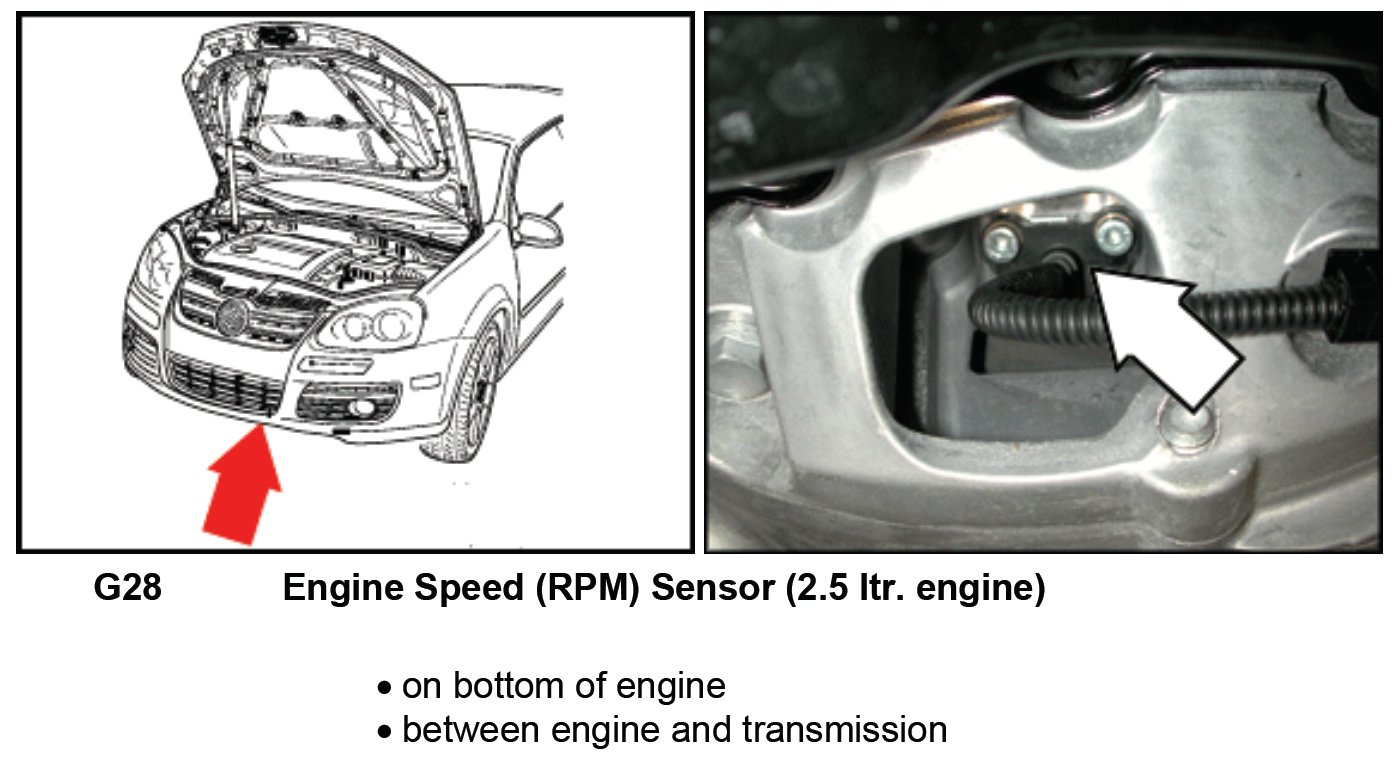 G28 Engine Speed (RPM) Sensor (2.5 ltr. engine)

• on bottom of engine
• between engine and transmission